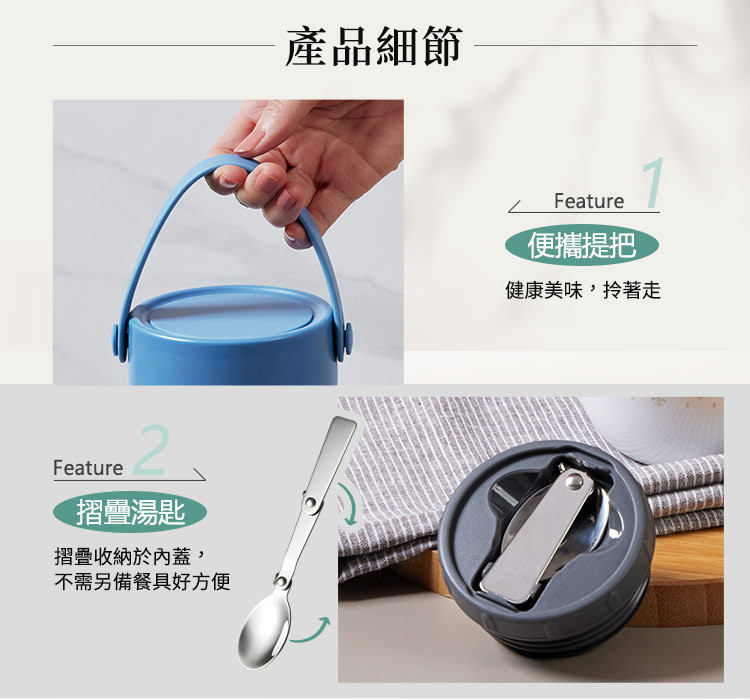 產品細節

Feature 1
便攜提把
健康美味，拎著走

Feature 2
摺疊湯匙
摺疊收納於內蓋，
不需另備餐具好方便