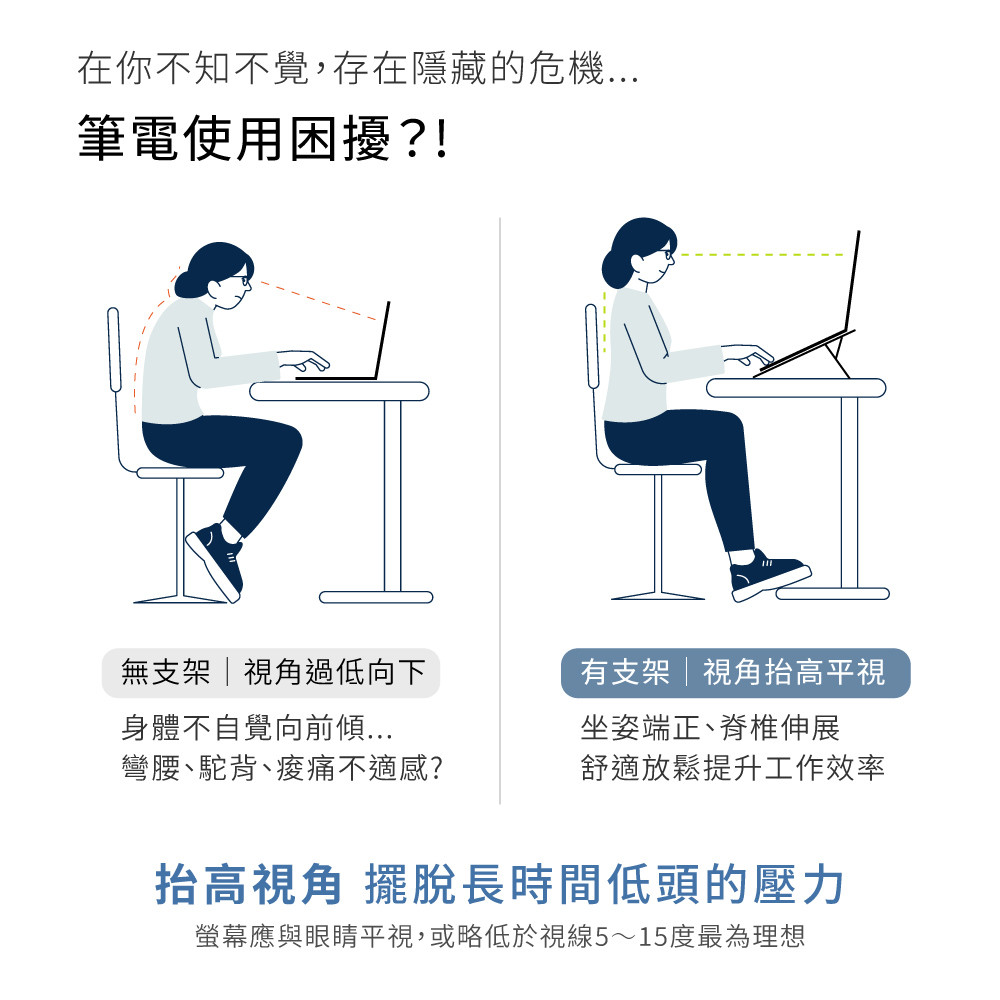 在你不知不覺，存在隱藏的危機...

筆電使用困擾？!

無支架｜視角過低向下

身體不自覺向前傾...
彎腰、駝背、痠痛不適感？

有支架｜視角抬高平視

坐姿端正、脊椎伸展
舒適放鬆提升工作效率

抬高視角 擺脫長時間低頭的壓力

螢幕應與眼睛平視，或略低於視線5～15度最為理想