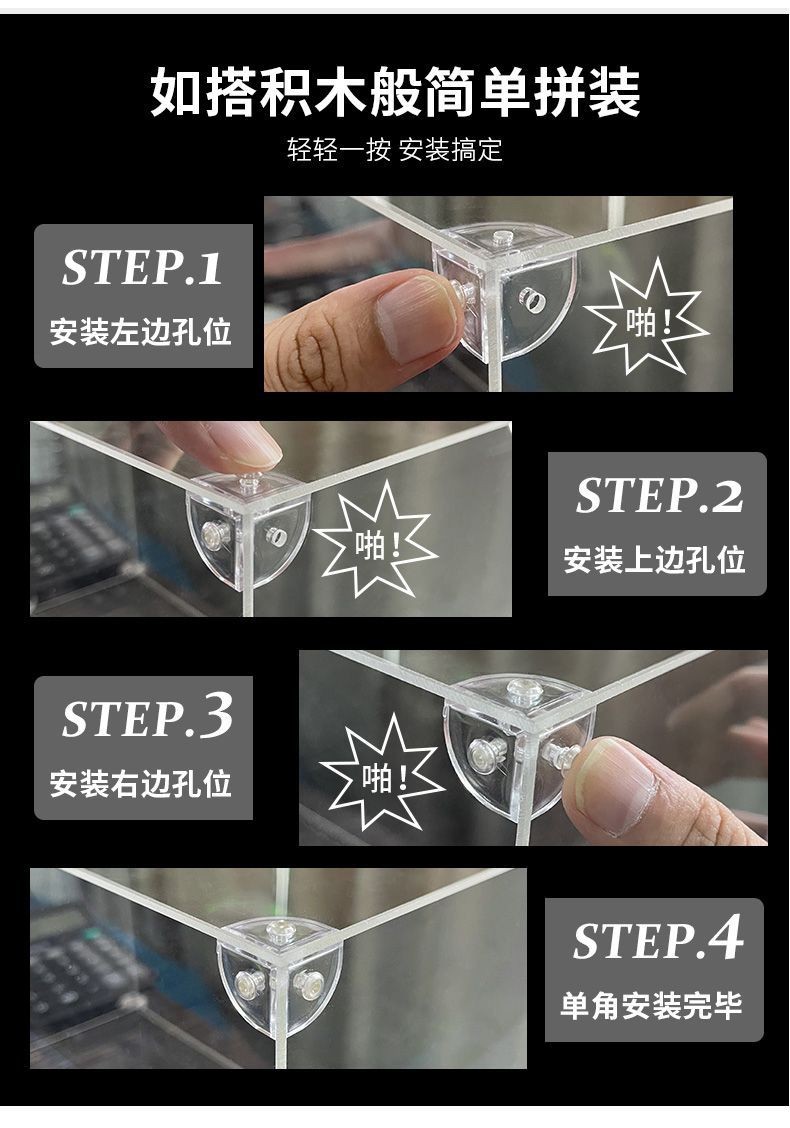 如搭积木般简单拼装

轻轻一按 安装搞定

STEP.1
安装左边孔位

啪！

啪！

STEP.2
安装上边孔位

STEP.3
安装右边孔位

啪！

STEP.4
单角安装完毕