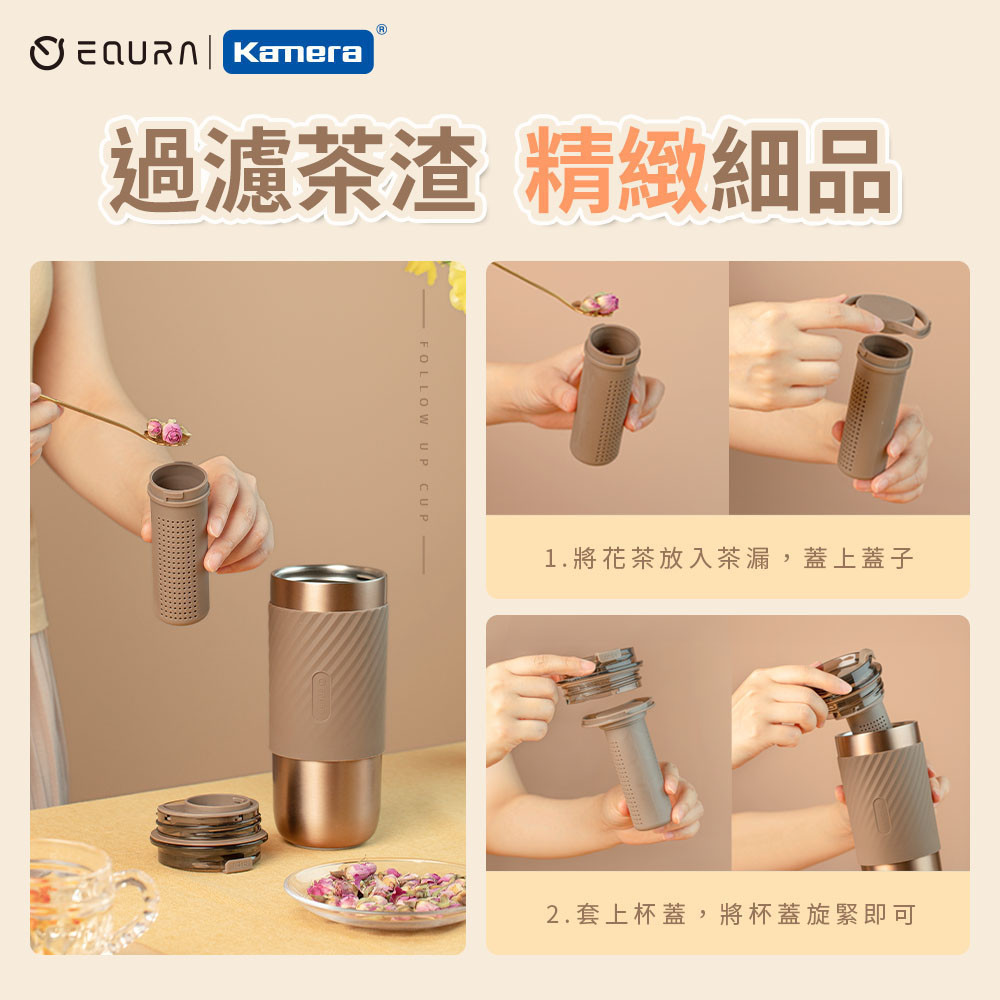 EQURA | Kamera®

過濾茶渣 精緻細品

FOLLOW UP CUP

1.將花茶放入茶漏，蓋上蓋子

2.套上杯蓋，將杯蓋旋緊即可