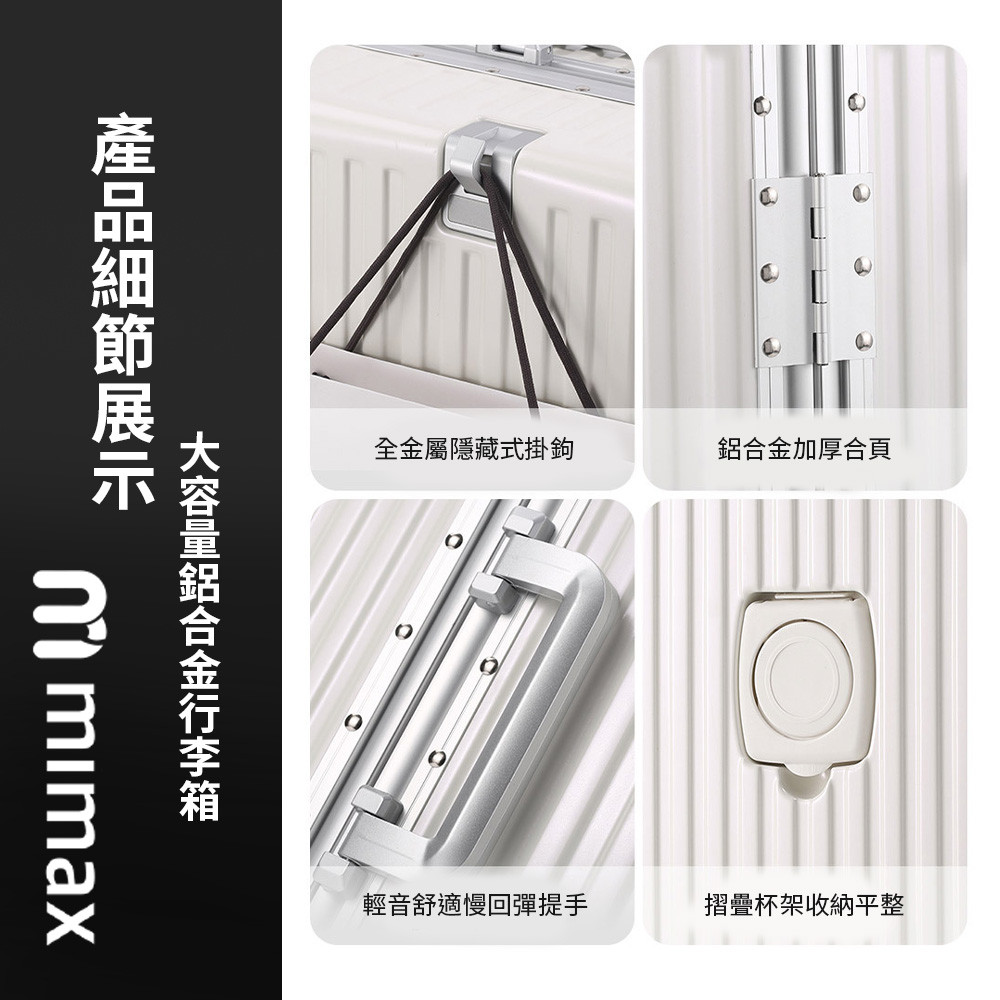 產品細節展示

mimax

大容量鋁合金行李箱

全金屬隱藏式掛鉤

鋁合金加厚合頁

輕音舒適慢回彈提手

摺疊杯架收納平整