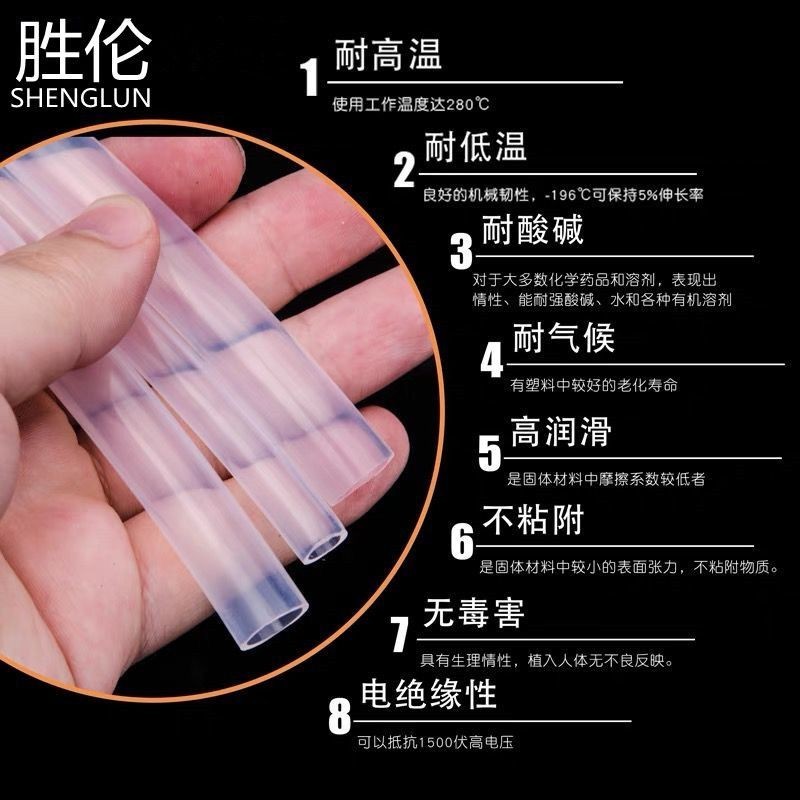 胜伦
SHENGLUN

1 耐高温
使用工作温度达280℃

2 耐低温
良好的机械韧性，-196℃可保持5%伸长率

3 耐酸碱
对于大多数化学药品和溶剂，表现出情性、能耐强酸碱、水和各种有机溶剂

4 耐气候
有塑料中较好的老化寿命

5 高润滑
是固体材料中摩擦系数较低者

6 不粘附
是固体材料中较小的表面张力，不粘附物质。

7 无毒害
具有生理情性，植入人体无不良反映。

8 电绝缘性
可以抵抗1500伏高电压