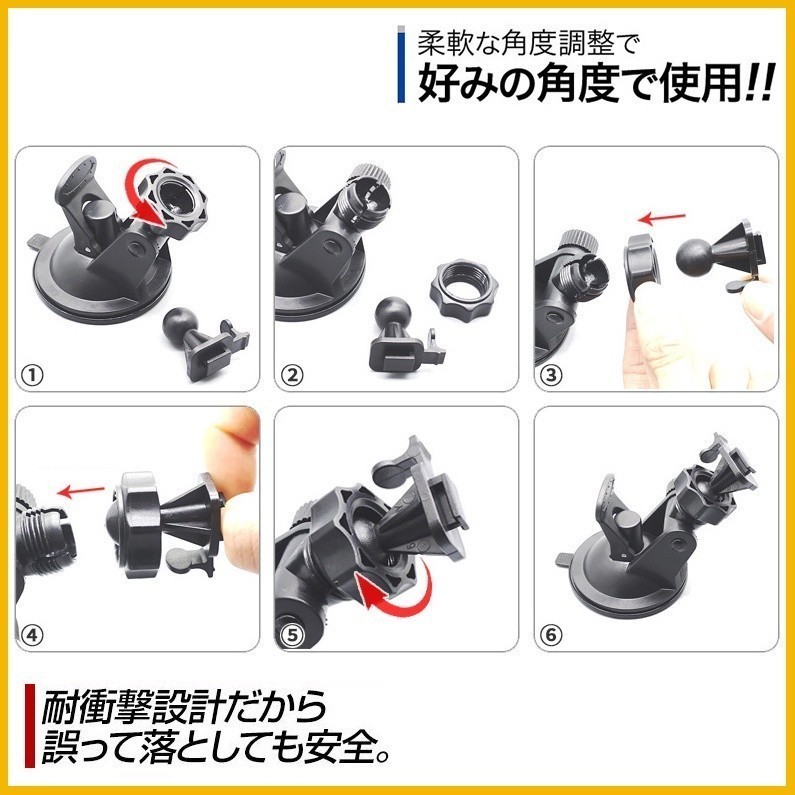 柔軟な角度調整で
好みの角度で使用!!

①

②

③

④

⑤

⑥

耐衝撃設計だから
誤って落としても安全。