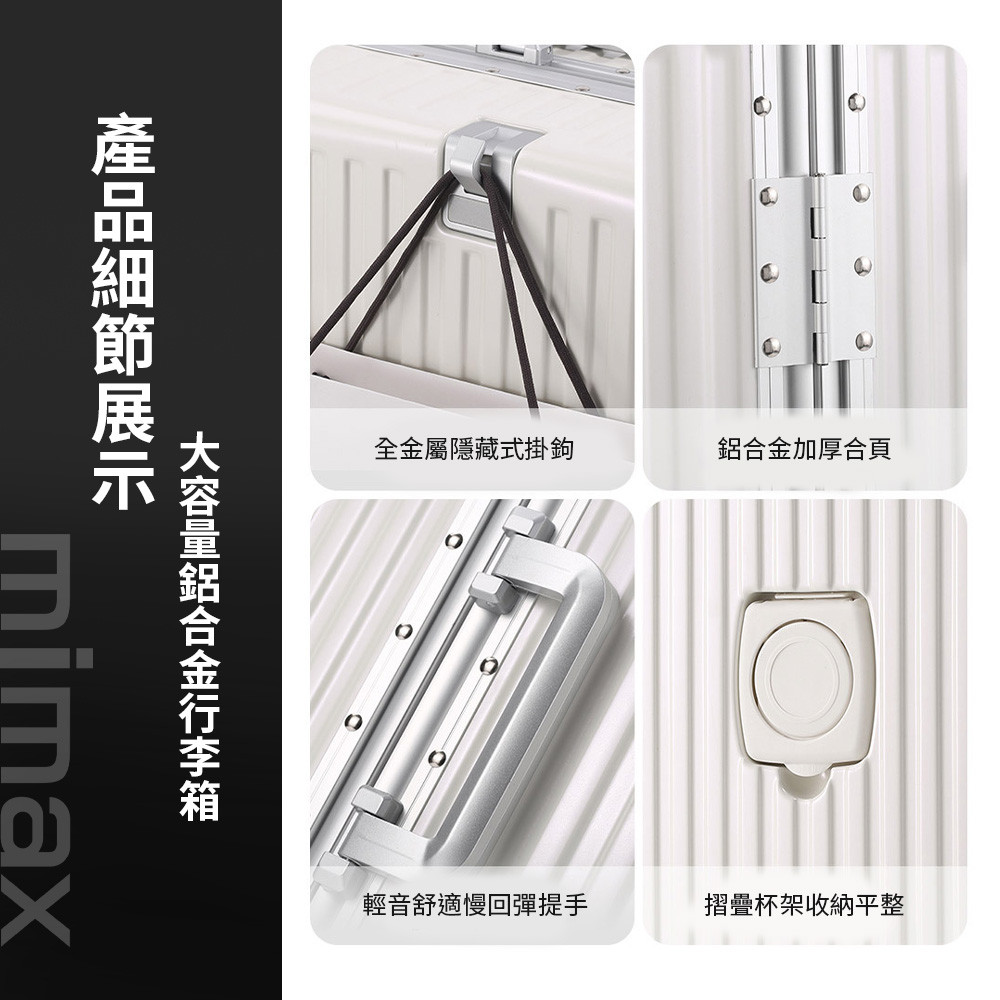 產品細節展示

大容量鋁合金行李箱

mimax

全金屬隱藏式掛鉤

鋁合金加厚合頁

輕音舒適慢回彈提手

摺疊杯架收納平整