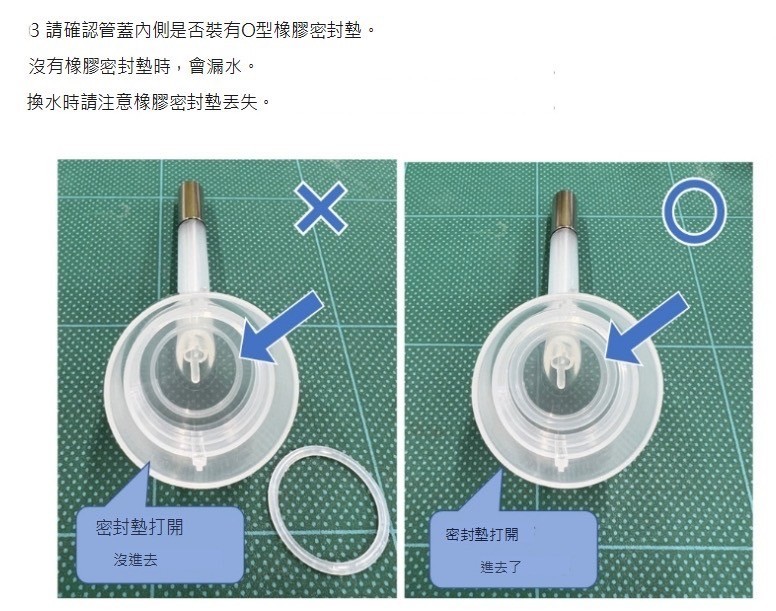 3 請確認管蓋內側是否裝有O型橡膠密封墊。

沒有橡膠密封墊時，會漏水。

換水時請注意橡膠密封墊丟失。

密封墊打開
沒進去

密封墊打開
進去了