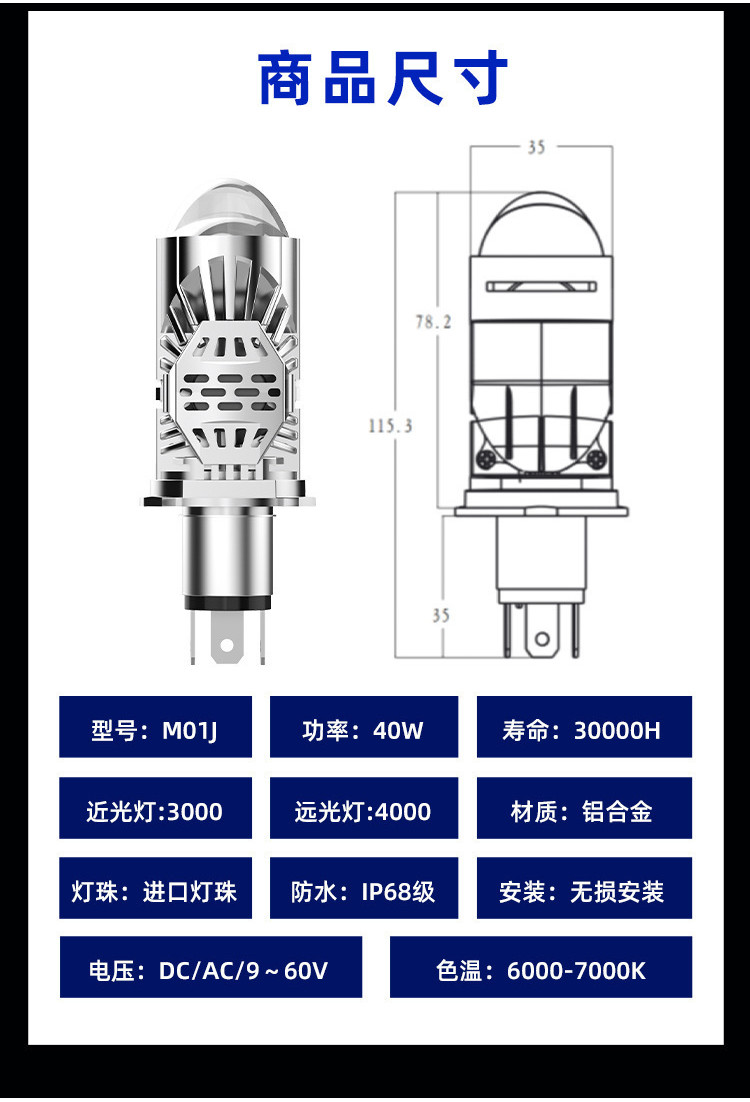 商品尺寸

35

78.2

115.3

35

型号：M01J

功率：40W

寿命：30000H

近光灯:3000

远光灯:4000

材质：铝合金

灯珠：进口灯珠

防水：IP68级

安装：无损安装

电压：DC/AC/9～60V

色温：6000-7000K