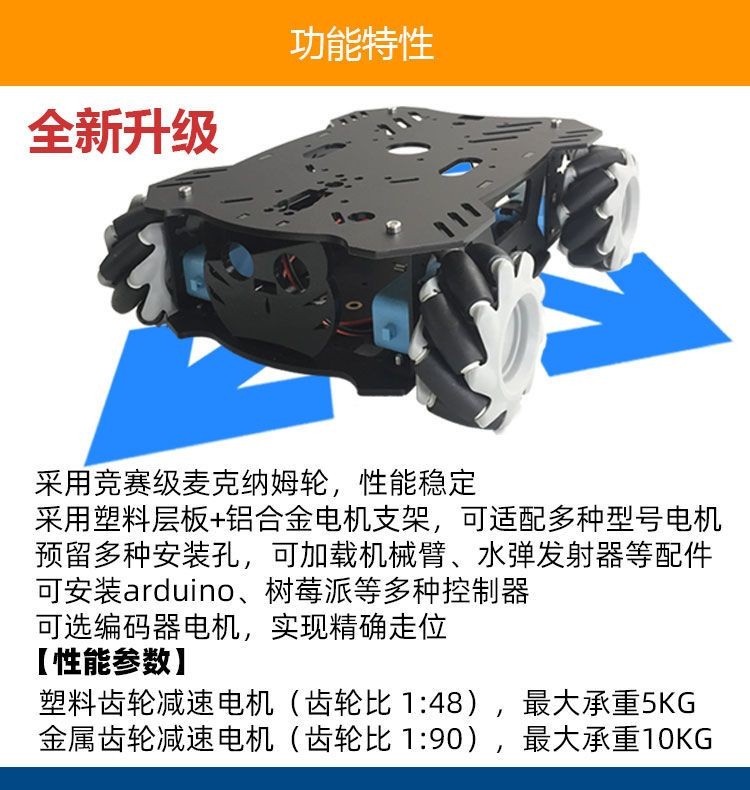 功能特性

全新升级

采用竞赛级麦克纳姆轮，性能稳定
采用塑料层板+铝合金电机支架，可适配多种型号电机
预留多种安装孔，可加载机械臂、水弹发射器等配件
可安装arduino、树莓派等多种控制器
可选编码器电机，实现精确走位

【性能参数】
塑料齿轮减速电机（齿轮比 1:48），最大承重5KG
金属齿轮减速电机（齿轮比 1:90），最大承重10KG