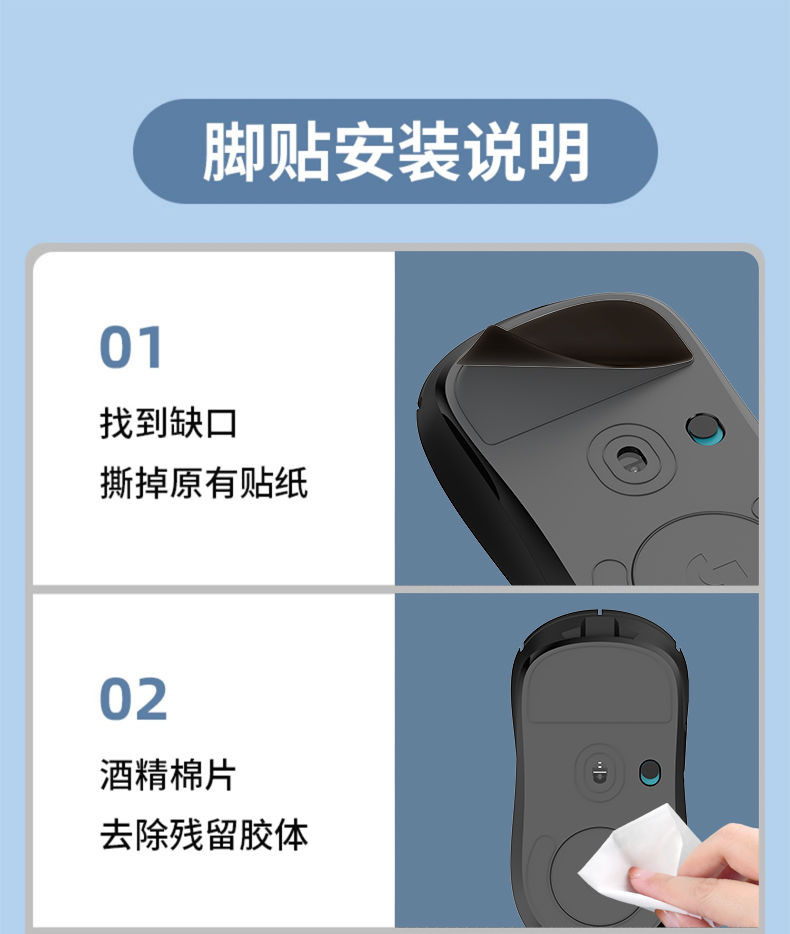 脚贴安装说明

01

找到缺口
撕掉原有贴纸

02

酒精棉片
去除残留胶体