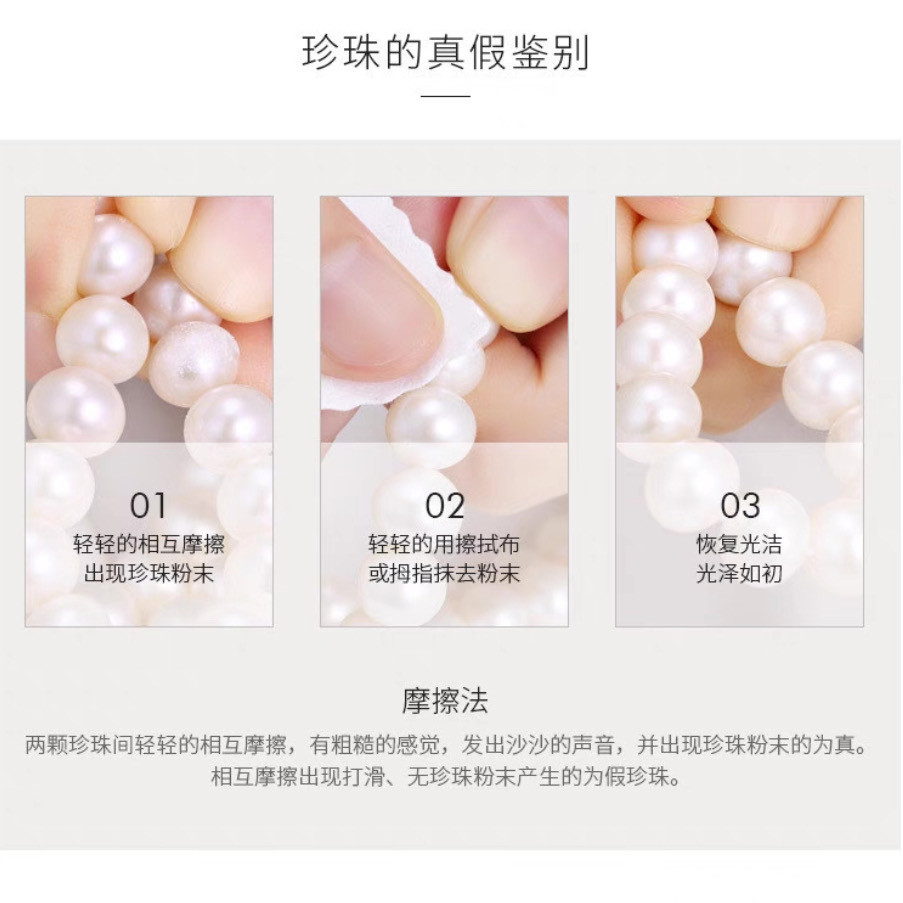 珍珠的真假鉴别

01
轻轻的相互摩擦
出现珍珠粉末

02
轻轻的用擦拭布
或拇指抹去粉末

03
恢复光洁
光泽如初

摩擦法
两颗珍珠间轻轻的相互摩擦，有粗糙的感觉，发出沙沙的声音，并出现珍珠粉末的为真。
相互摩擦出现打滑、无珍珠粉末产生的为假珍珠。