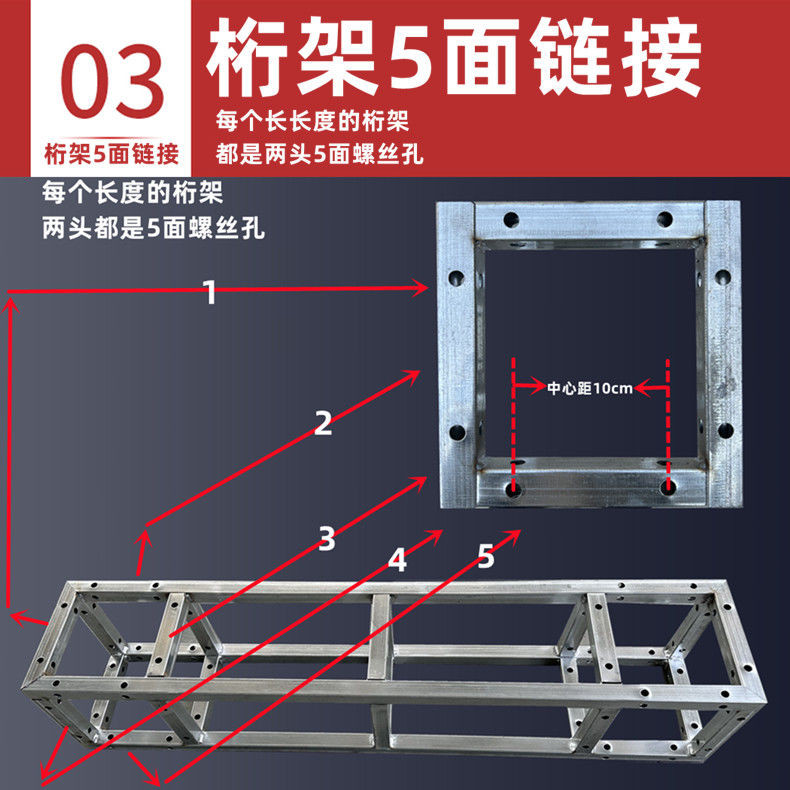 03
桁架5面链接

桁架5面链接
每个长长度的桁架
都是两头5面螺丝孔

每个长度的桁架
两头都是5面螺丝孔

1
2
3
4
5

中心距10cm