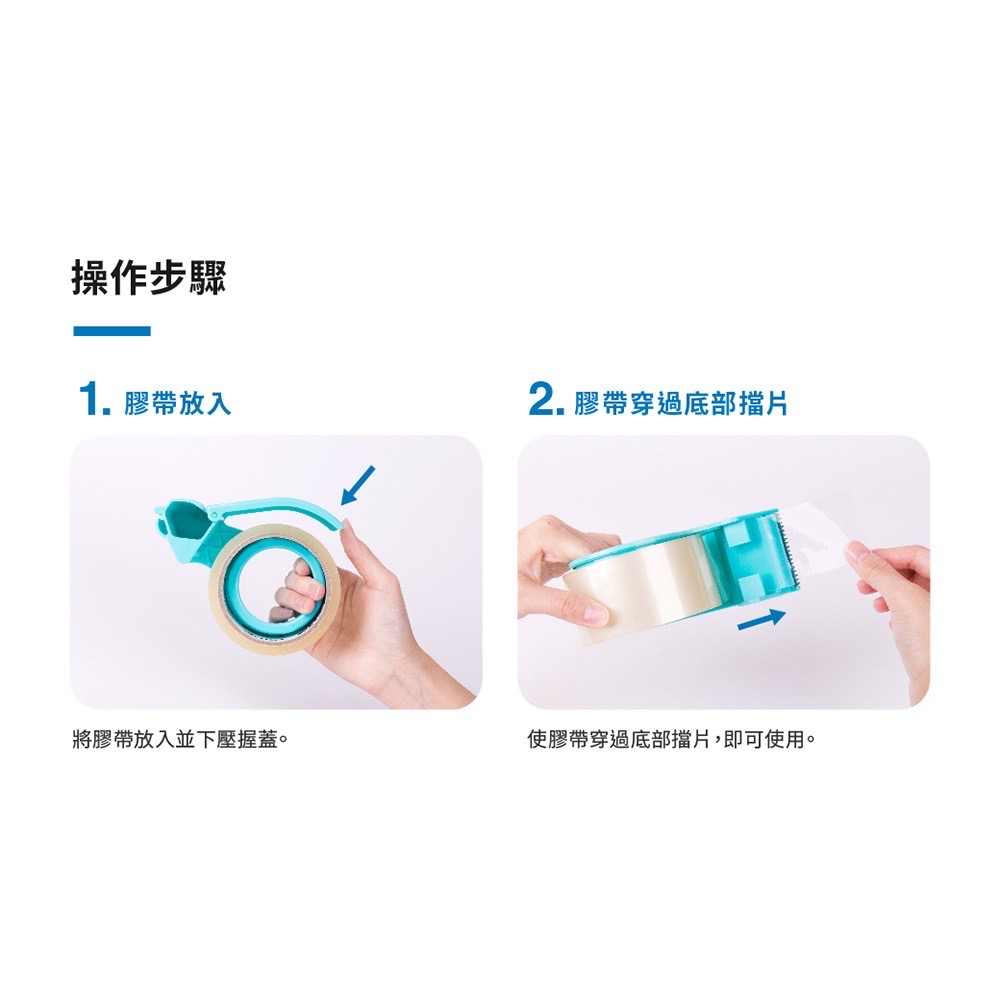 操作步驟

1. 膠帶放入

將膠帶放入並下壓握蓋。

2. 膠帶穿過底部擋片

使膠帶穿過底部擋片，即可使用。