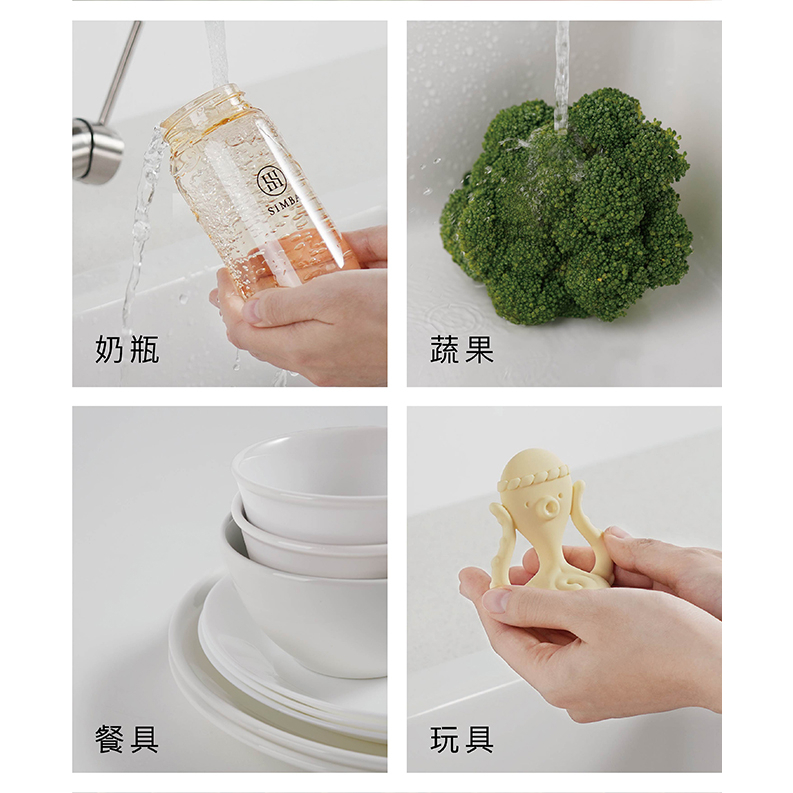 SIMBA

奶瓶

蔬果

餐具

玩具