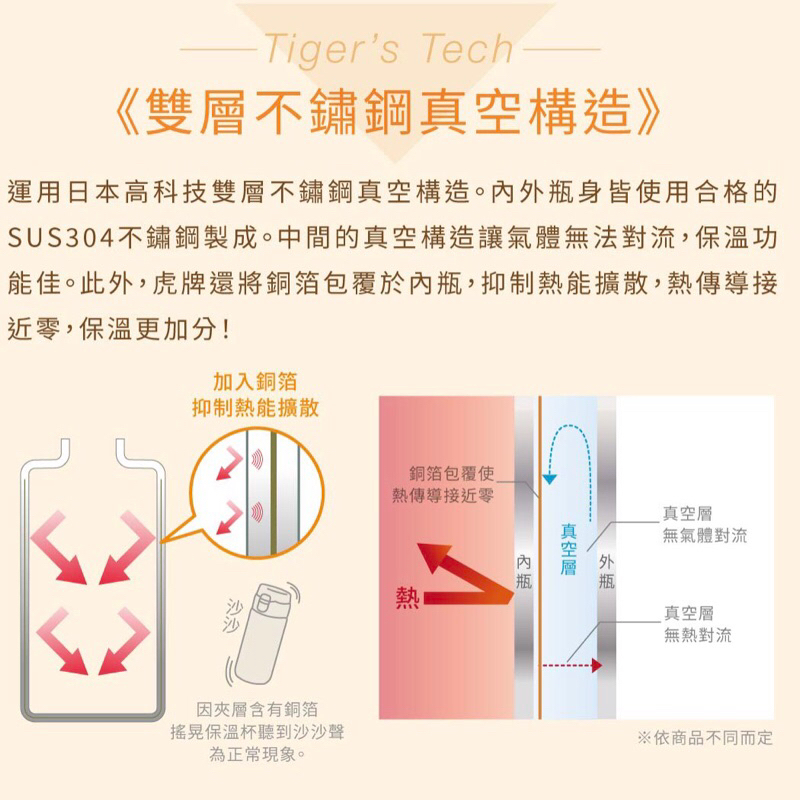 Tiger's Tech
《雙層不鏽鋼真空構造》

運用日本高科技雙層不鏽鋼真空構造。內外瓶身皆使用合格的SUS304不鏽鋼製成。中間的真空構造讓氣體無法對流，保溫功能佳。此外，虎牌還將銅箔包覆於內瓶，抑制熱能擴散，熱傳導接近零，保溫更加分！

加入銅箔
抑制熱能擴散

沙沙

因夾層含有銅箔
搖晃保溫杯聽到沙沙聲
為正常現象。

銅箔包覆使
熱傳導接近零

熱

內瓶

真空層

外瓶

真空層
無氣體對流

真空層
無熱對流

※依商品不同而定