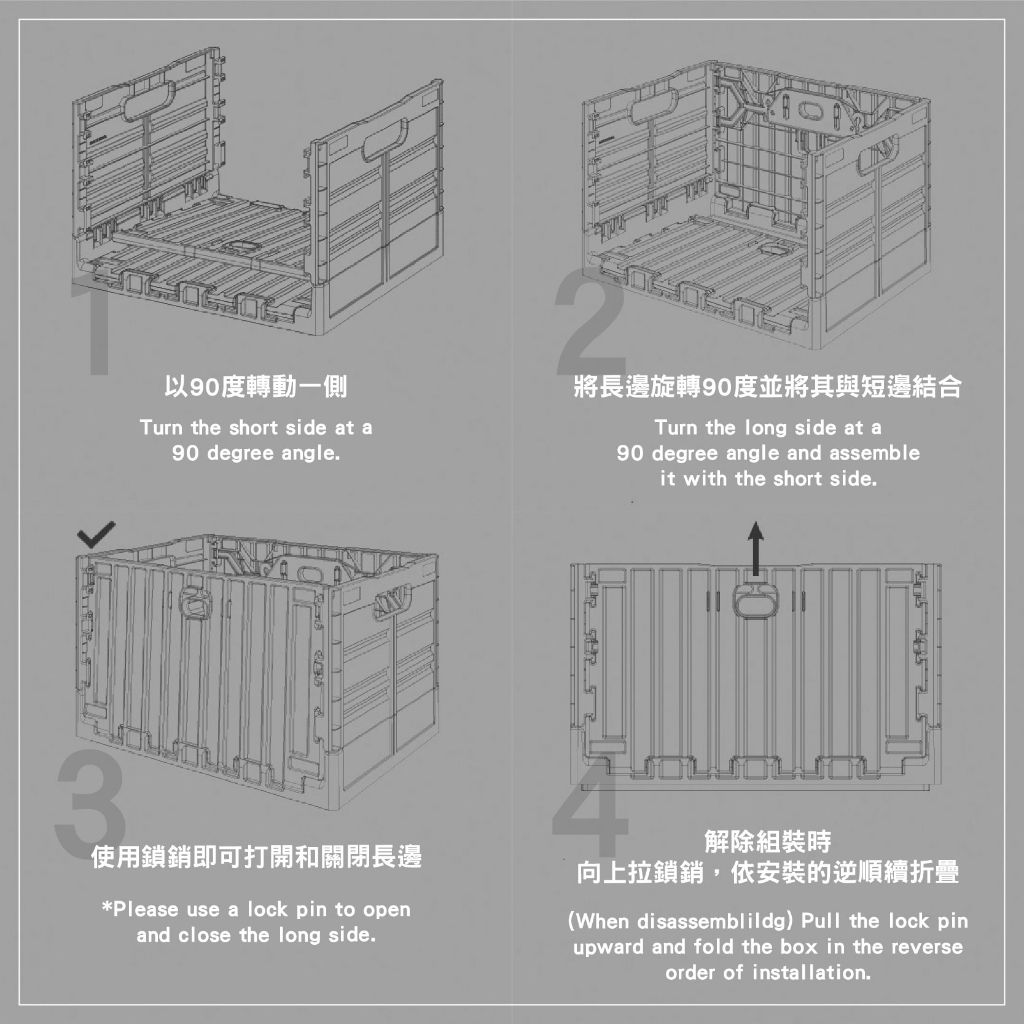 1

以90度轉動一側

Turn the short side at a 90 degree angle.

2

將長邊旋轉90度並將其與短邊結合

Turn the long side at a 90 degree angle and assemble it with the short side.

3

使用鎖銷即可打開和關閉長邊

*Please use a lock pin to open and close the long side.

4

解除組裝時
向上拉鎖銷，依安裝的逆順續折疊

(When disassemblildg) Pull the lock pin upward and fold the box in the reverse order of installation.