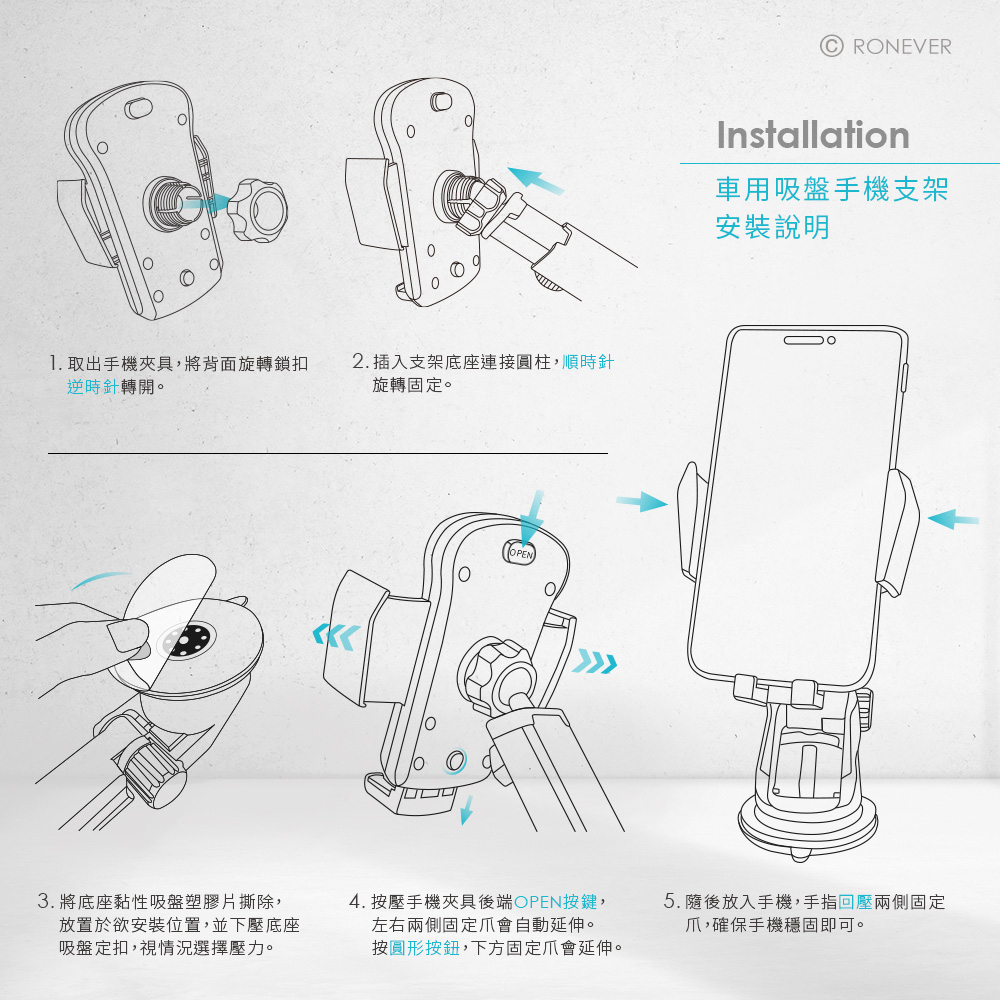 © RONEVER

Installation

車用吸盤手機支架
安裝說明

1. 取出手機夾具，將背面旋轉鎖扣逆時針轉開。

2. 插入支架底座連接圓柱，順時針旋轉固定。

OPEN

3. 將底座黏性吸盤塑膠片撕除，放置於欲安裝位置，並下壓底座吸盤定扣，視情況選擇壓力。

4. 按壓手機夾具後端OPEN按鍵，左右兩側固定爪會自動延伸。按圓形按鈕，下方固定爪會延伸。

5. 隨後放入手機，手指回壓兩側固定爪，確保手機穩固即可。