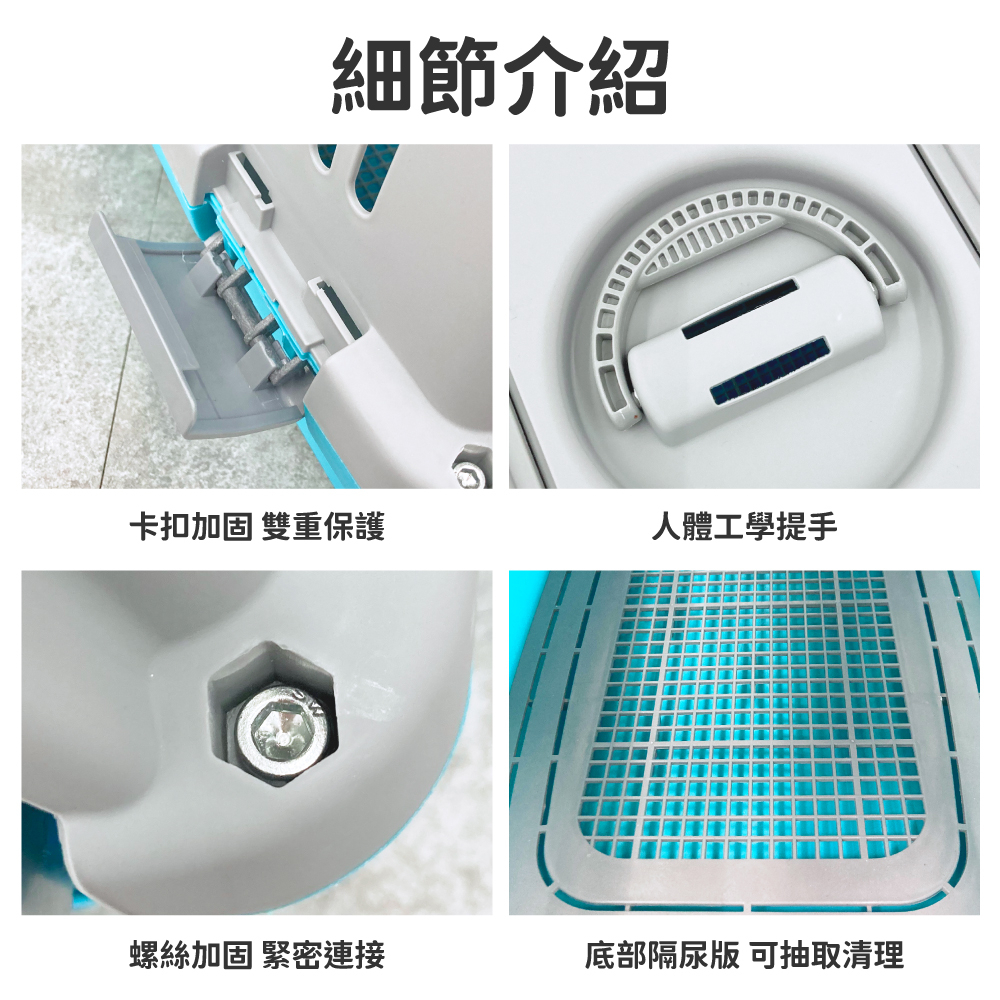 細節介紹

卡扣加固 雙重保護

人體工學提手

螺絲加固 緊密連接

底部隔尿版 可抽取清理