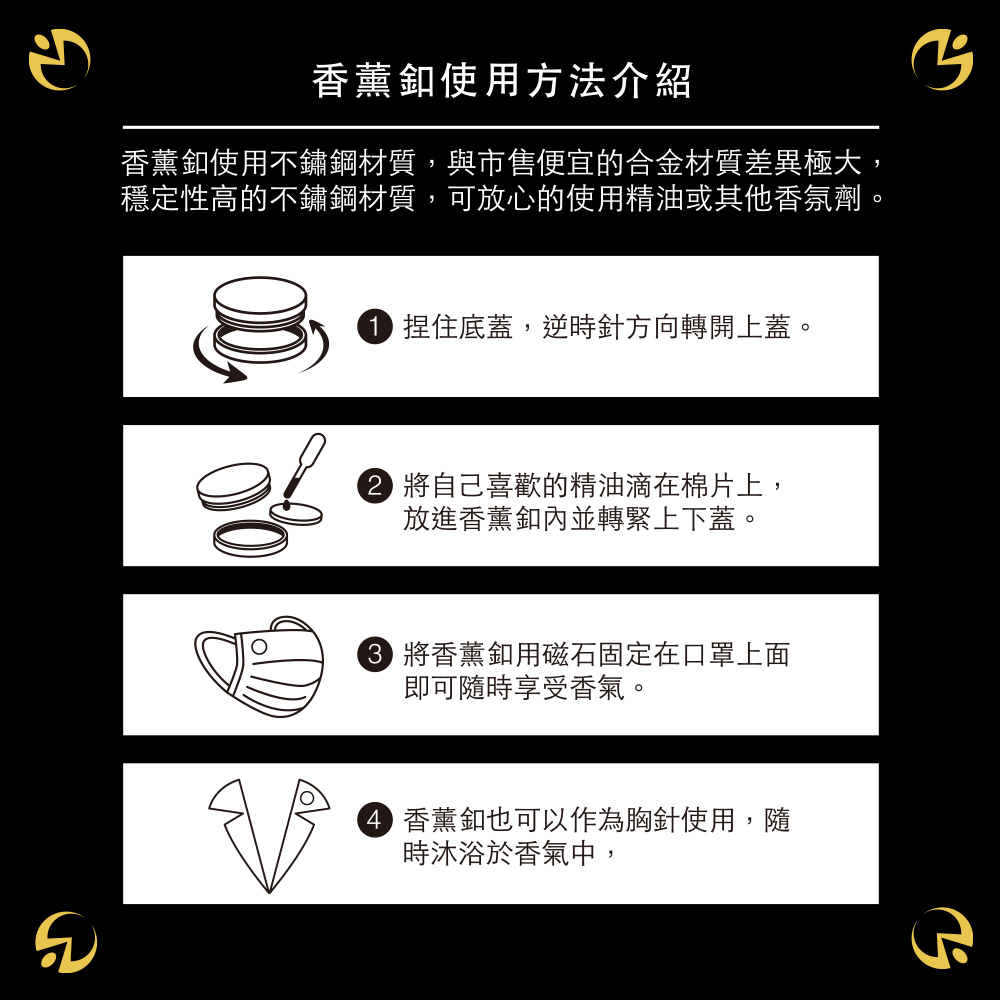 香薰釦使用方法介紹

香薰釦使用不鏽鋼材質，與市售便宜的合金材質差異極大，穩定性高的不鏽鋼材質，可放心的使用精油或其他香氛劑。

1 捏住底蓋，逆時針方向轉開上蓋。

2 將自己喜歡的精油滴在棉片上，放進香薰釦內並轉緊上下蓋。

3 將香薰釦用磁石固定在口罩上面即可隨時享受香氣。

4 香薰釦也可以作為胸針使用，隨時沐浴於香氣中，