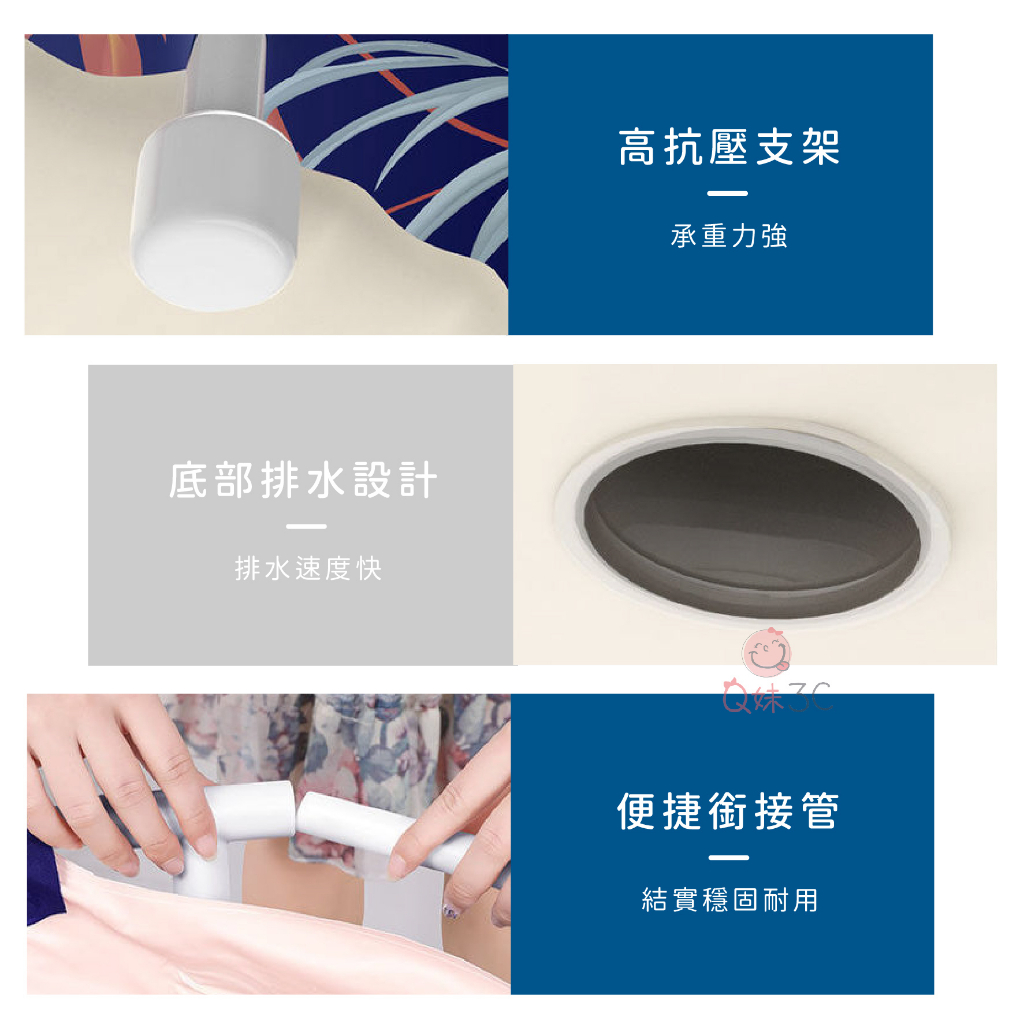 高抗壓支架

承重力強

底部排水設計

排水速度快

Q妹3C

便捷銜接管

結實穩固耐用