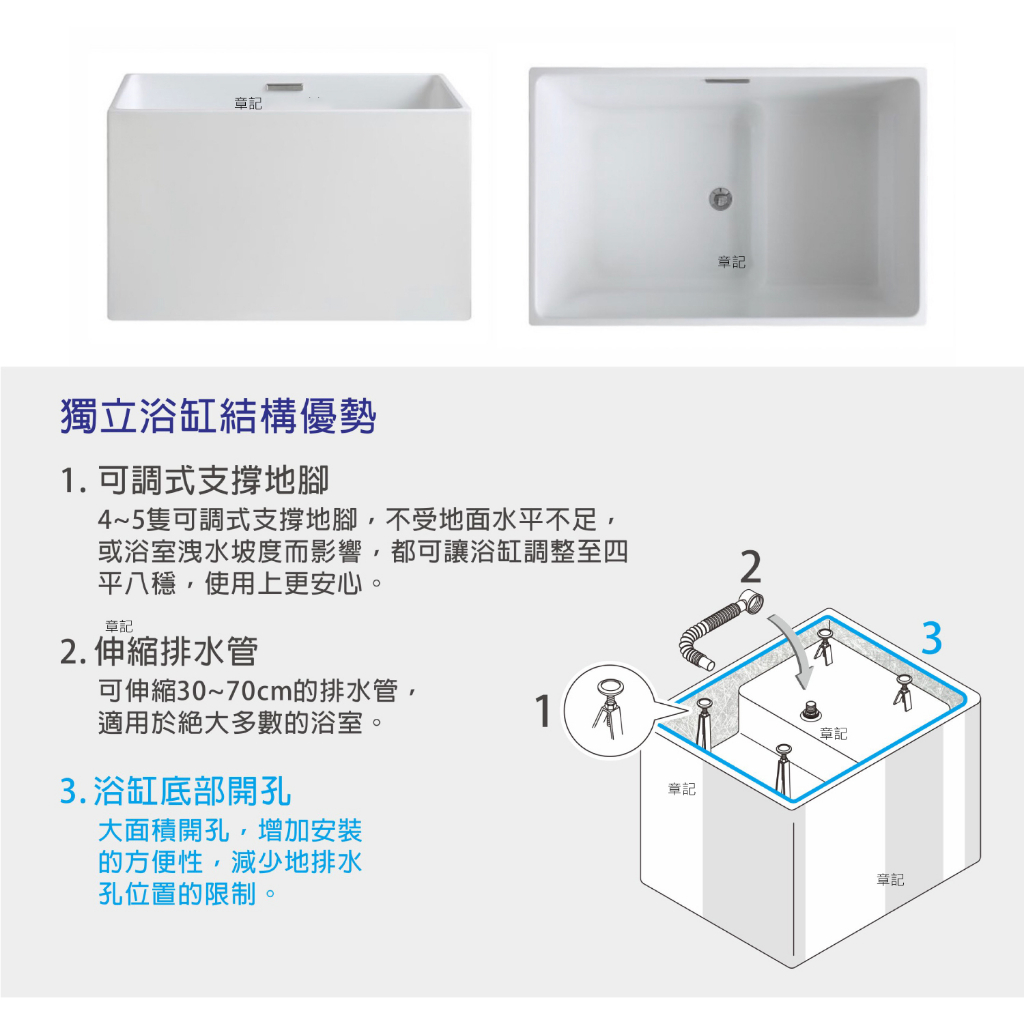 章記

章記

獨立浴缸結構優勢

1. 可調式支撐地腳

4~5隻可調式支撐地腳，不受地面水平不足，或浴室洩水坡度而影響，都可讓浴缸調整至四平八穩，使用上更安心。

章記

2. 伸縮排水管

可伸縮30~70cm的排水管，適用於絕大多數的浴室。

3. 浴缸底部開孔

大面積開孔，增加安裝的方便性，減少地排水孔位置的限制。

2

3

1

章記

章記

章記