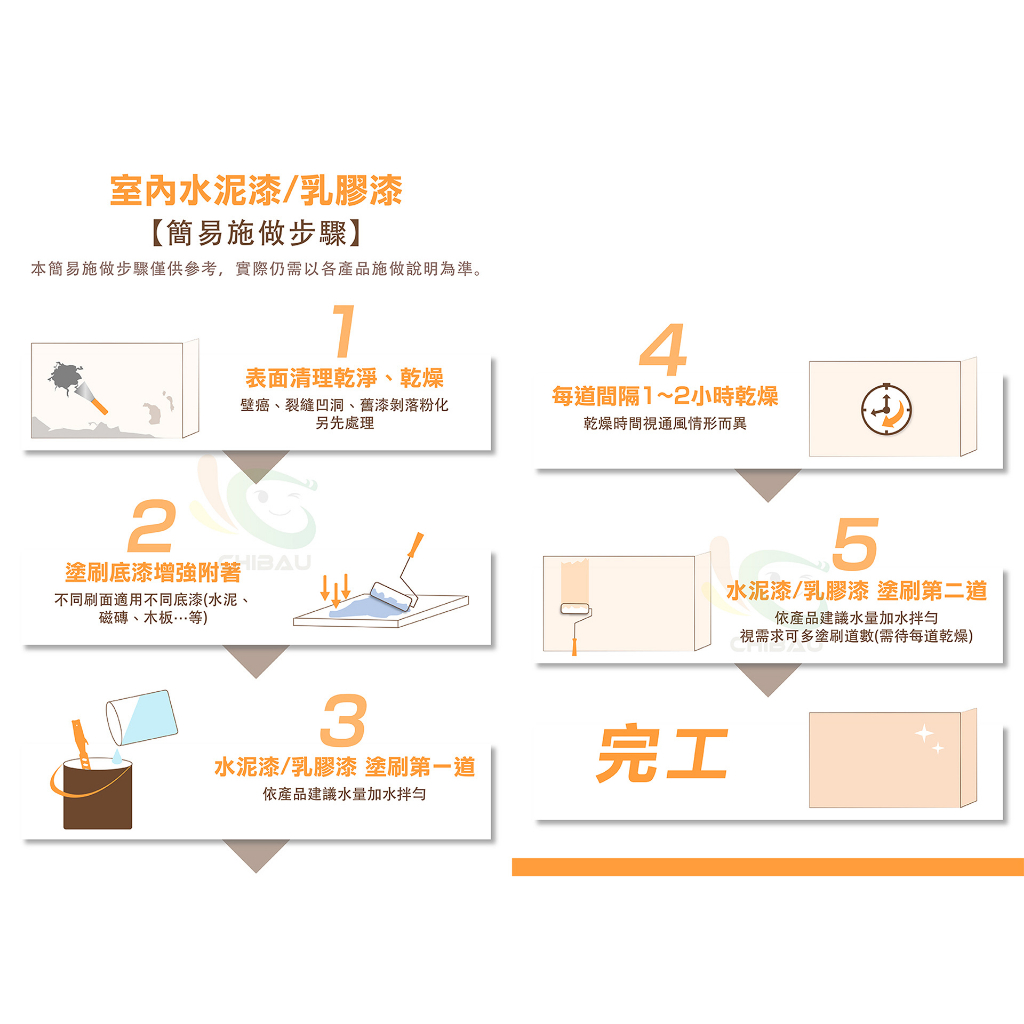 室內水泥漆/乳膠漆
【簡易施做步驟】
本簡易施做步驟僅供參考，實際仍需以各產品施做說明為準。

1
表面清理乾淨、乾燥
壁癌、裂縫凹洞、舊漆剝落粉化另先處理

2
塗刷底漆增強附著
不同刷面適用不同底漆(水泥、磁磚、木板…等)

CHIBAU

3
水泥漆/乳膠漆 塗刷第一道
依產品建議水量加水拌勻

4
每道間隔1~2小時乾燥
乾燥時間視通風情形而異

5
水泥漆/乳膠漆 塗刷第二道
依產品建議水量加水拌勻
視需求可多塗刷道數(需待每道乾燥)

CHIBAU

完工