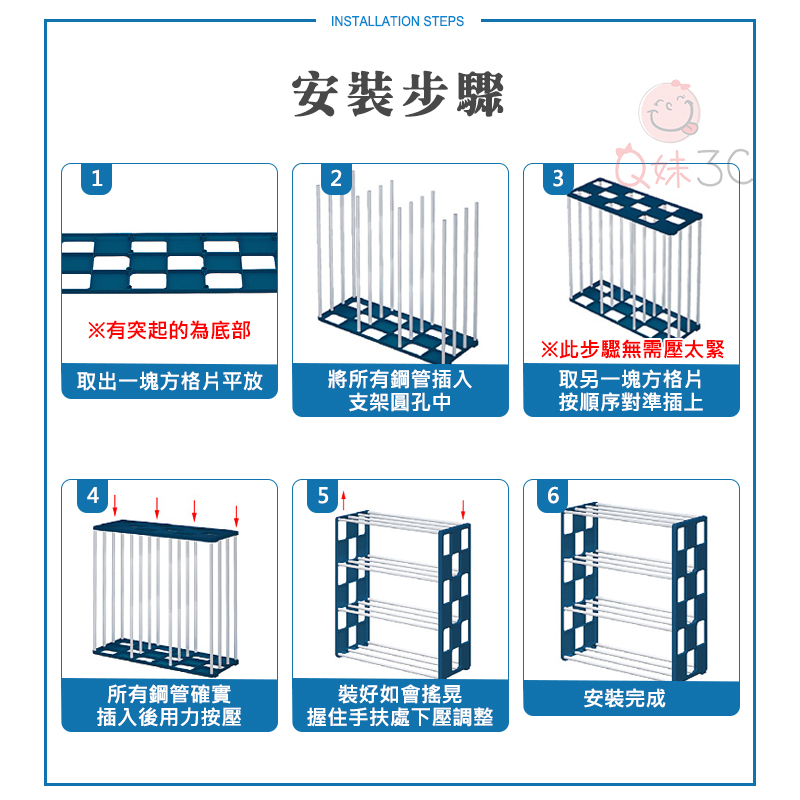 INSTALLATION STEPS

安裝步驟

Q妹3C

1
※有突起的為底部
取出一塊方格片平放

2
將所有鋼管插入支架圓孔中

3
※此步驟無需壓太緊
取另一塊方格片按順序對準插上

4
所有鋼管確實插入後用力按壓

5
裝好如會搖晃握住手扶處下壓調整

6
安裝完成