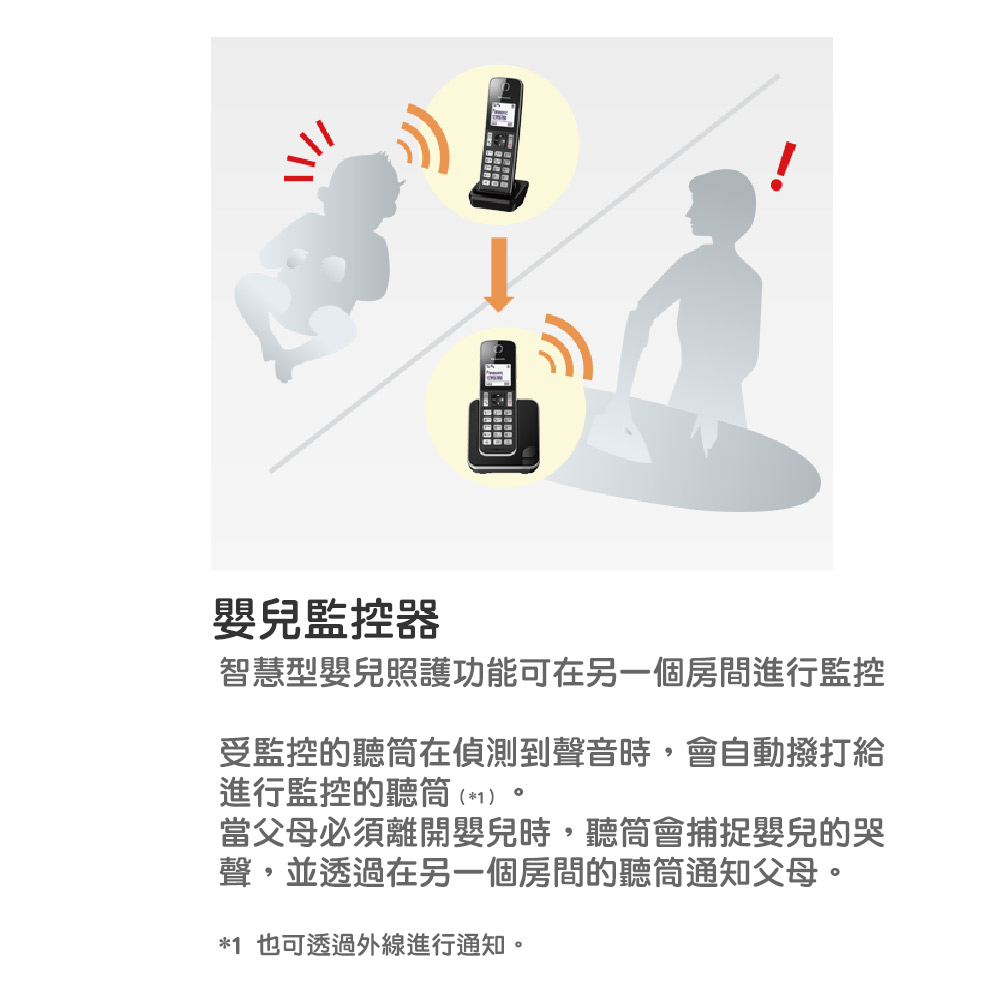 嬰兒監控器
智慧型嬰兒照護功能可在另一個房間進行監控

受監控的聽筒在偵測到聲音時，會自動撥打給進行監控的聽筒（*1）。
當父母必須離開嬰兒時，聽筒會捕捉嬰兒的哭聲，並透過在另一個房間的聽筒通知父母。

*1 也可透過外線進行通知。