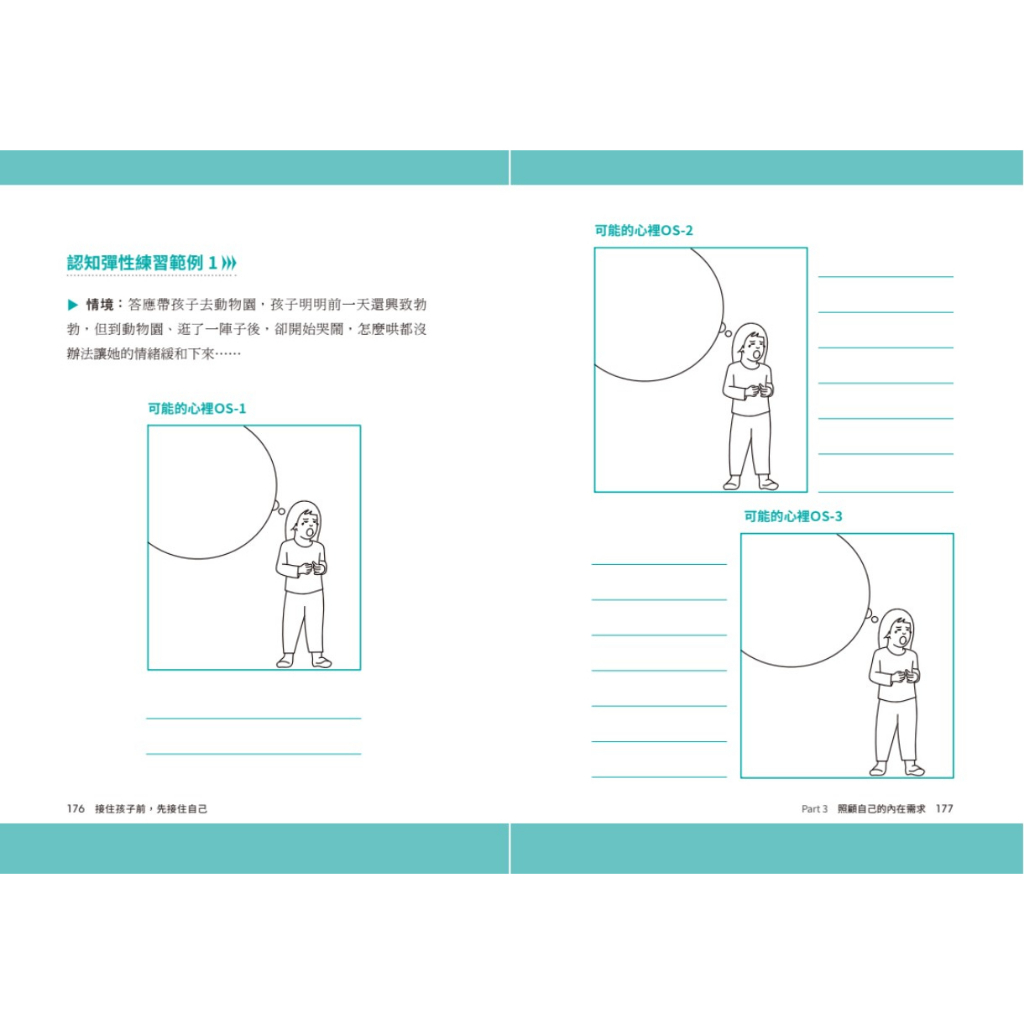 認知彈性練習範例 1

▶ 情境：答應帶孩子去動物園，孩子明明前一天還興致勃勃，但到動物園、逛了一陣子後，卻開始哭鬧，怎麼哄都沒辦法讓她的情緒緩和下來……

可能的心裡OS-1

176　接住孩子前，先接住自己

可能的心裡OS-2

可能的心裡OS-3

Part 3　照顧自己的內在需求　177