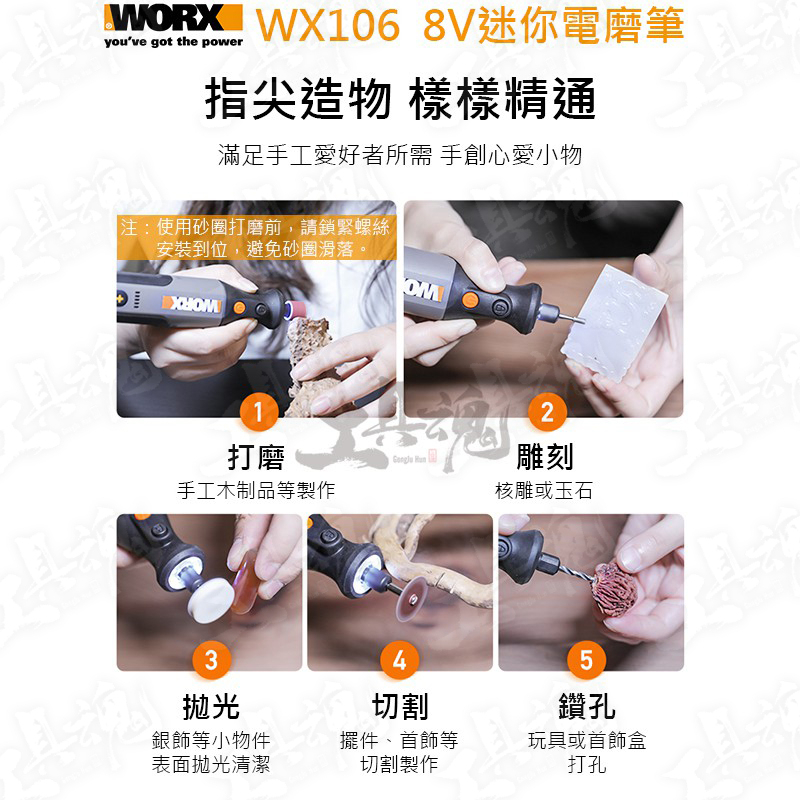 WORX
you've got the power
WX106 8V迷你電磨筆

指尖造物 樣樣精通

滿足手工愛好者所需 手創心愛小物

注：使用砂圈打磨前，請鎖緊螺絲安裝到位，避免砂圈滑落。

WORX

1
打磨
手工木制品等製作

工具魂
Gongju Hun

2
雕刻
核雕或玉石

3
拋光
銀飾等小物件
表面拋光清潔

4
切割
擺件、首飾等
切割製作

5
鑽孔
玩具或首飾盒
打孔