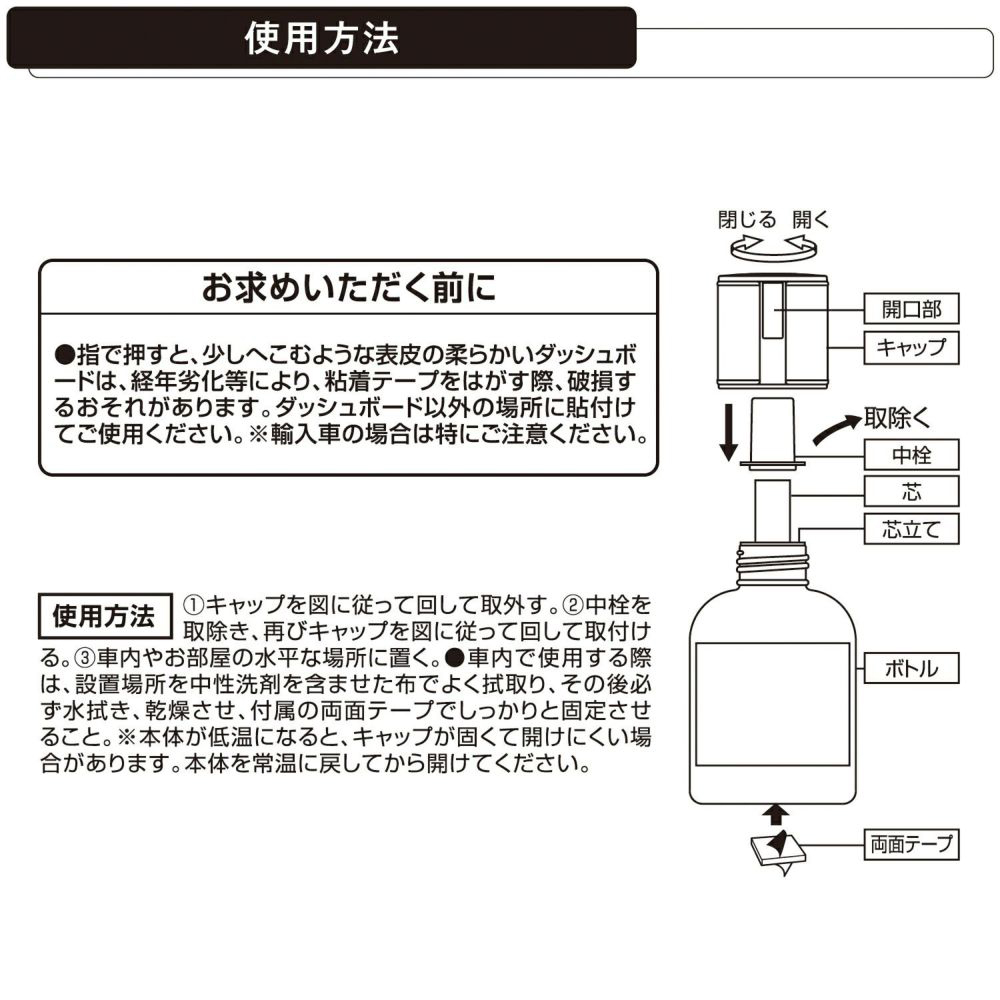 使用方法

お求めいただく前に

●指で押すと、少しへこむような表皮の柔らかいダッシュボードは、経年劣化等により、粘着テープをはがす際、破損するおそれがあります。ダッシュボード以外の場所に貼付けてご使用ください。※輸入車の場合は特にご注意ください。

使用方法 ①キャップを図に従って回して取外す。②中栓を取除き、再びキャップを図に従って回して取付ける。③車内やお部屋の水平な場所に置く。●車内で使用する際は、設置場所を中性洗剤を含ませた布でよく拭取り、その後必ず水拭き、乾燥させ、付属の両面テープでしっかりと固定させること。※本体が低温になると、キャップが固くて開けにくい場合があります。本体を常温に戻してから開けてください。

閉じる 開く

開口部

キャップ

取除く

中栓

芯

芯立て

ボトル

両面テープ