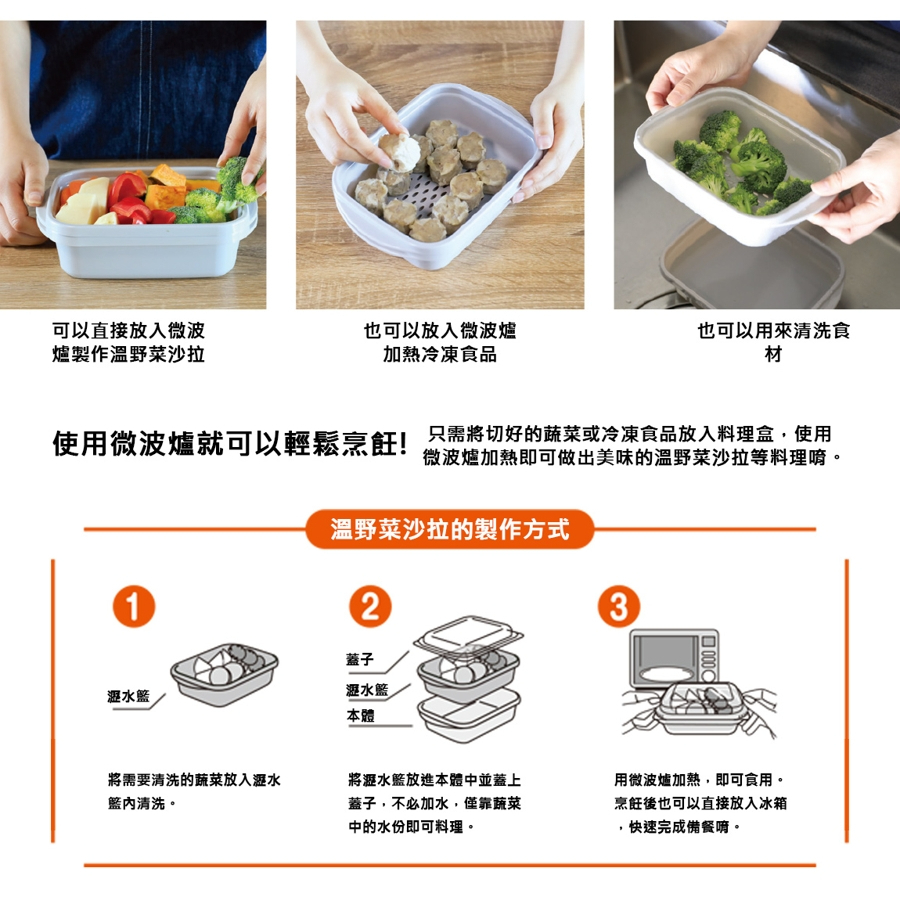 可以直接放入微波爐製作溫野菜沙拉

也可以放入微波爐加熱冷凍食品

也可以用來清洗食材

使用微波爐就可以輕鬆烹飪! 只需將切好的蔬菜或冷凍食品放入料理盒，使用微波爐加熱即可做出美味的溫野菜沙拉等料理唷。

溫野菜沙拉的製作方式

1

瀝水籃

將需要清洗的蔬菜放入瀝水籃內清洗。

2

蓋子
瀝水籃
本體

將瀝水籃放進本體中並蓋上蓋子，不必加水，僅靠蔬菜中的水份即可料理。

3

用微波爐加熱，即可食用。烹飪後也可以直接放入冰箱，快速完成備餐唷。