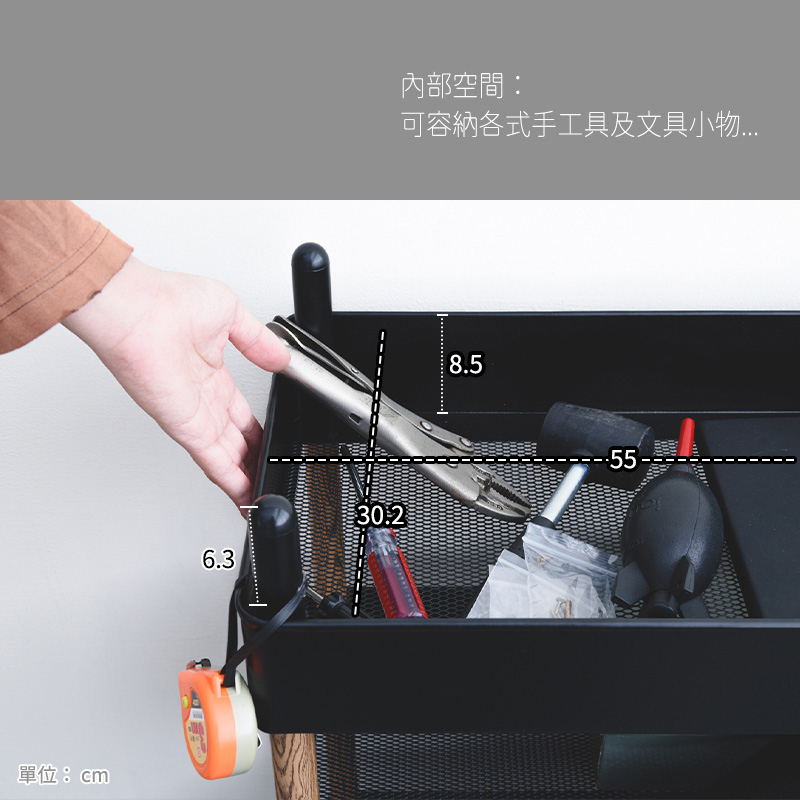 內部空間：
可容納各式手工具及文具小物...

8.5

55

30.2

6.3

單位：cm