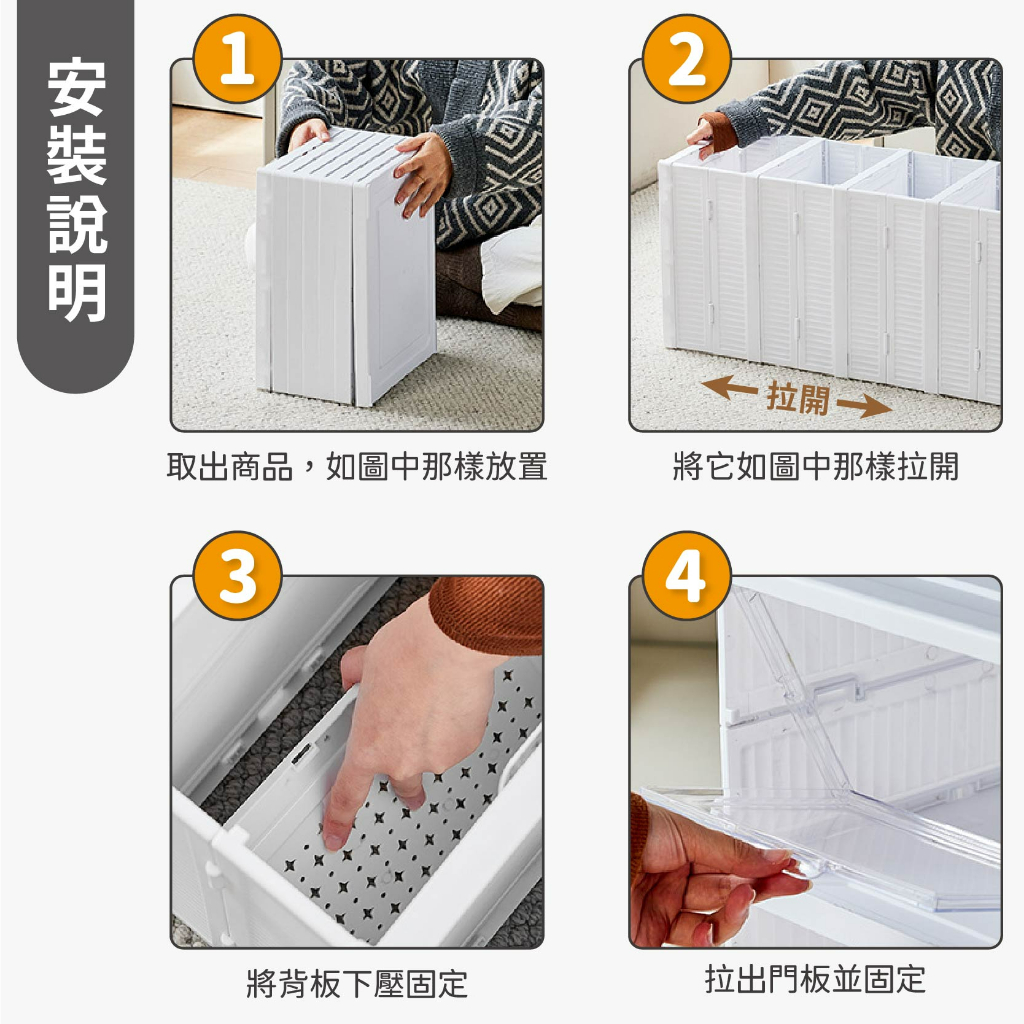 安裝說明

1
取出商品，如圖中那樣放置

2
拉開
將它如圖中那樣拉開

3
將背板下壓固定

4
拉出門板並固定