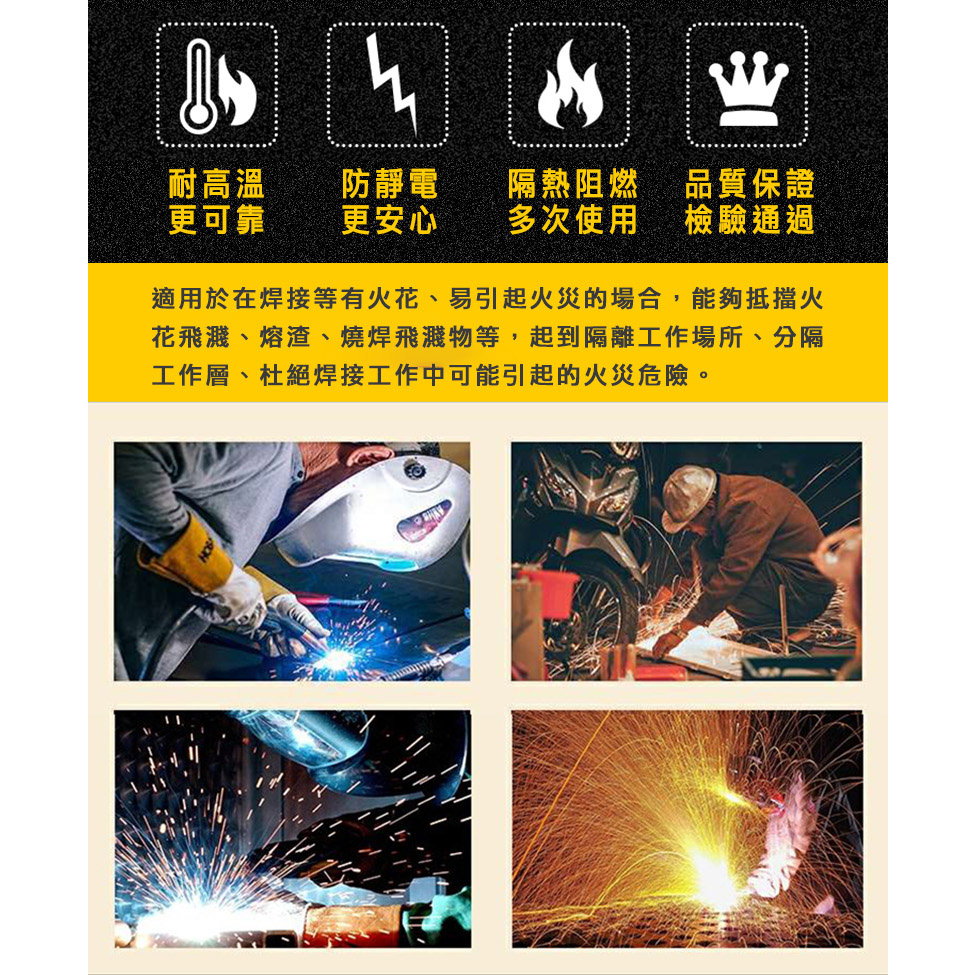 耐高溫
更可靠

防靜電
更安心

隔熱阻燃
多次使用

品質保證
檢驗通過

適用於在焊接等有火花、易引起火災的場合，能夠抵擋火花飛濺、熔渣、燒焊飛濺物等，起到隔離工作場所、分隔工作層、杜絕焊接工作中可能引起的火災危險。