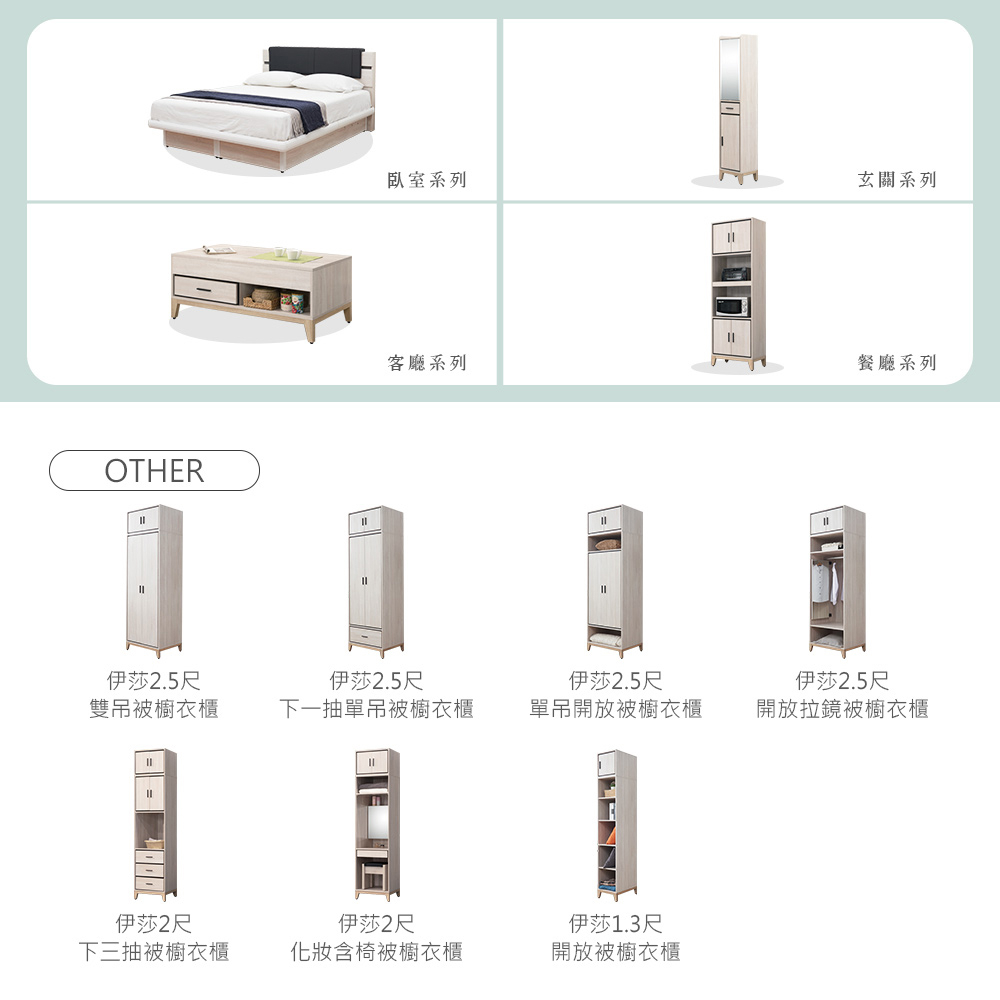 臥室系列

玄關系列

客廳系列

餐廳系列

OTHER

伊莎2.5尺
雙吊被櫥衣櫃

伊莎2.5尺
下一抽單吊被櫥衣櫃

伊莎2.5尺
單吊開放被櫥衣櫃

伊莎2.5尺
開放拉鏡被櫥衣櫃

伊莎2尺
下三抽被櫥衣櫃

伊莎2尺
化妝含椅被櫥衣櫃

伊莎1.3尺
開放被櫥衣櫃