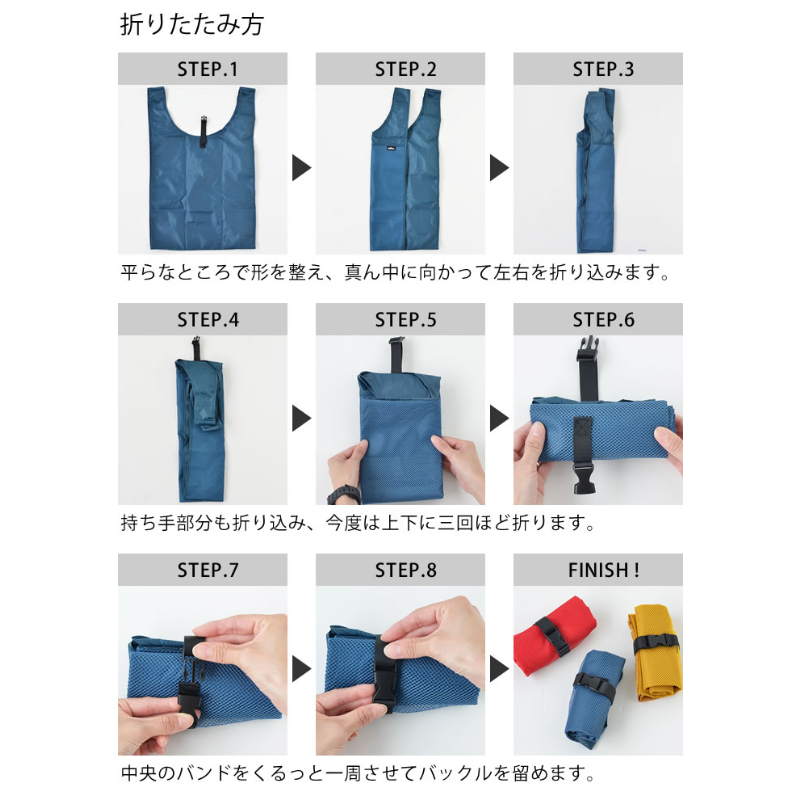 折りたたみ方

STEP.1

STEP.2

STEP.3

平らなところで形を整え、真ん中に向かって左右を折り込みます。

STEP.4

STEP.5

STEP.6

持ち手部分も折り込み、今度は上下に三回ほど折ります。

STEP.7

STEP.8

FINISH !

中央のバンドをくるっと一周させてバックルを留めます。