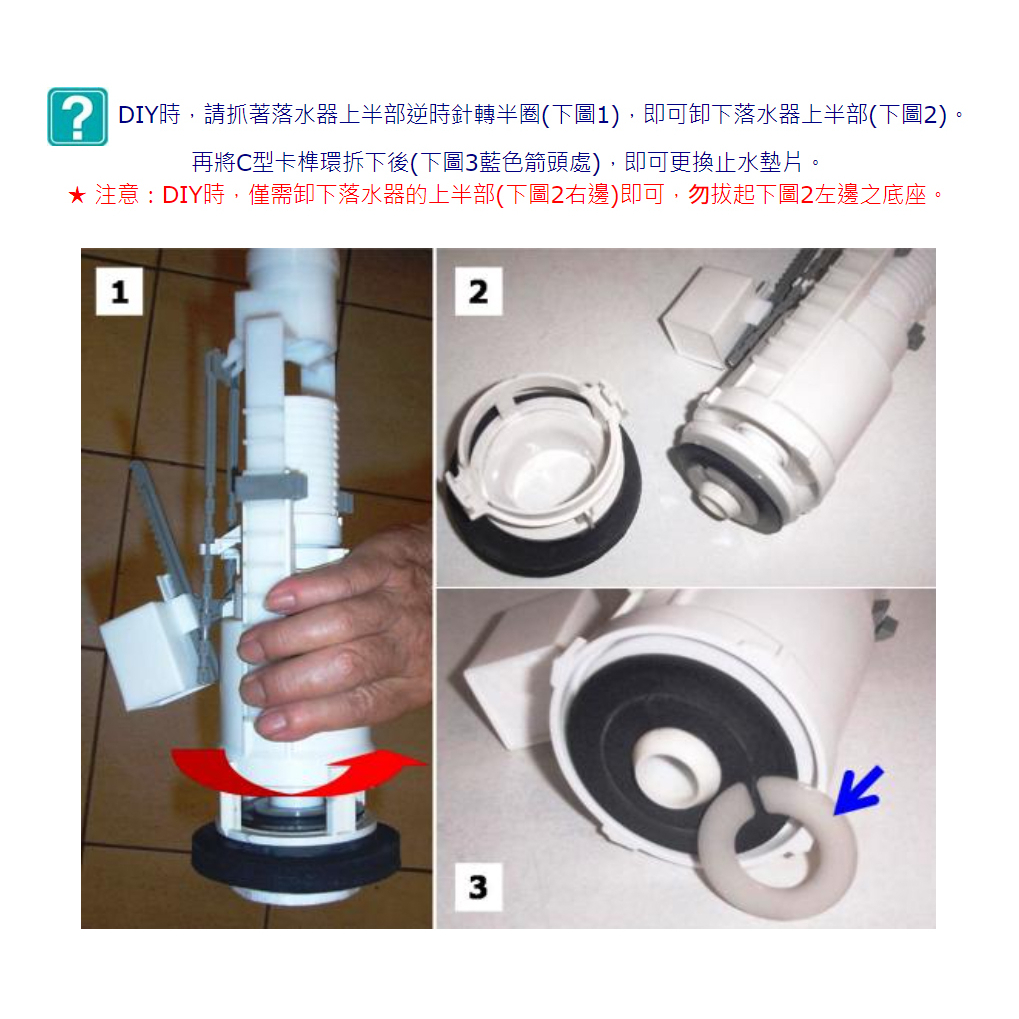 ? DIY時，請抓著落水器上半部逆時針轉半圈(下圖1)，即可卸下落水器上半部(下圖2)。
再將C型卡榫環拆下後(下圖3藍色箭頭處)，即可更換止水墊片。
★ 注意：DIY時，僅需卸下落水器的上半部(下圖2右邊)即可，勿拔起下圖2左邊之底座。

1

2

3