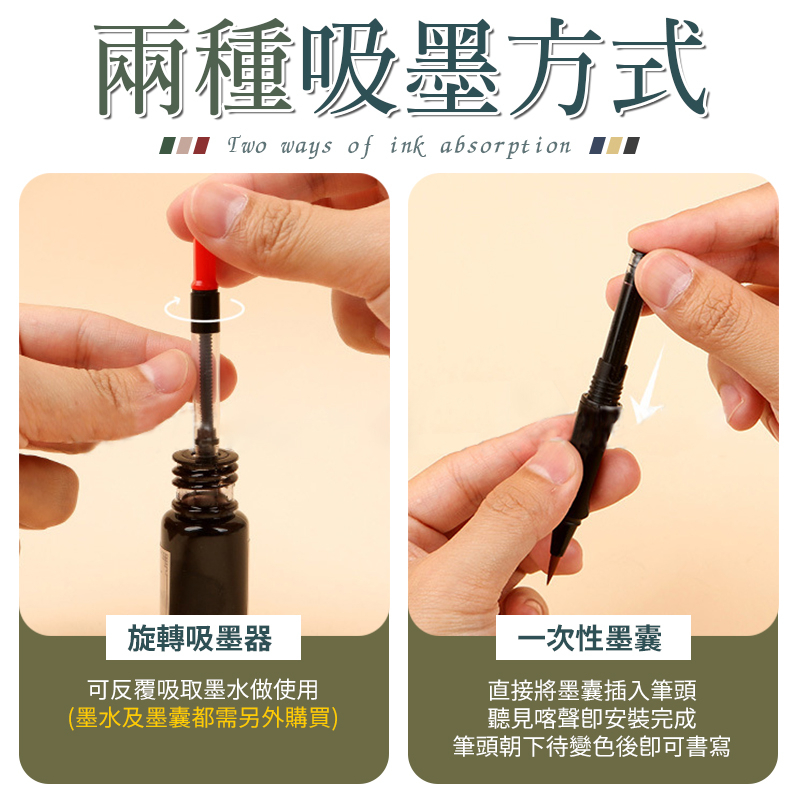 兩種吸墨方式

Two ways of ink absorption

旋轉吸墨器

可反覆吸取墨水做使用
(墨水及墨囊都需另外購買)

一次性墨囊

直接將墨囊插入筆頭
聽見喀聲即安裝完成
筆頭朝下待變色後即可書寫