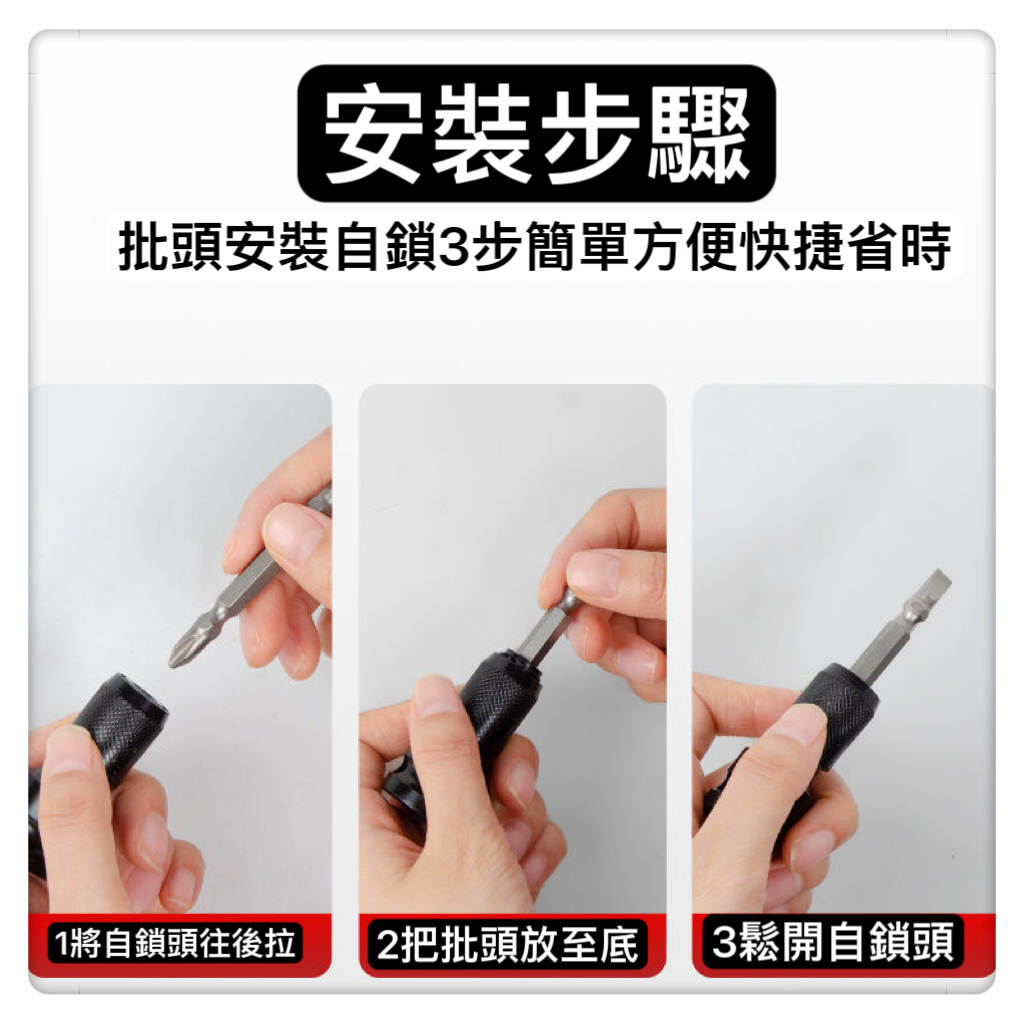 安裝步驟

批頭安裝自鎖3步簡單方便快捷省時

1將自鎖頭往後拉

2把批頭放至底

3鬆開自鎖頭