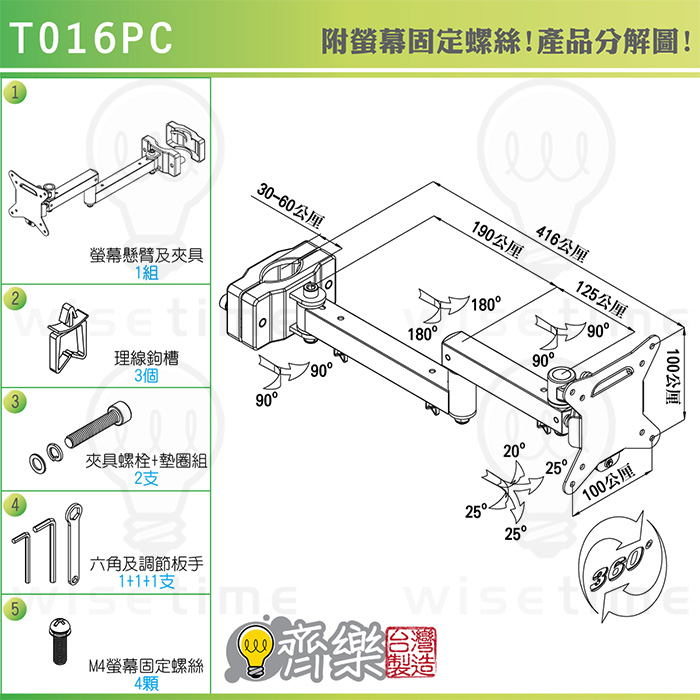 T016PC

附螢幕固定螺絲!產品分解圖!

1
螢幕懸臂及夾具
1組

2
理線鉤槽
3個

3
夾具螺栓+墊圈組
2支

4
六角及調節板手
1+1+1支

5
M4螢幕固定螺絲
4顆

30~60公厘
190公厘
416公厘
125公厘
100公厘
100公厘
180°
180°
90°
90°
90°
90°
20°
25°
25°
25°
360°

wisetime
wisetime
wisetime
wisetime

齊樂
台灣製造