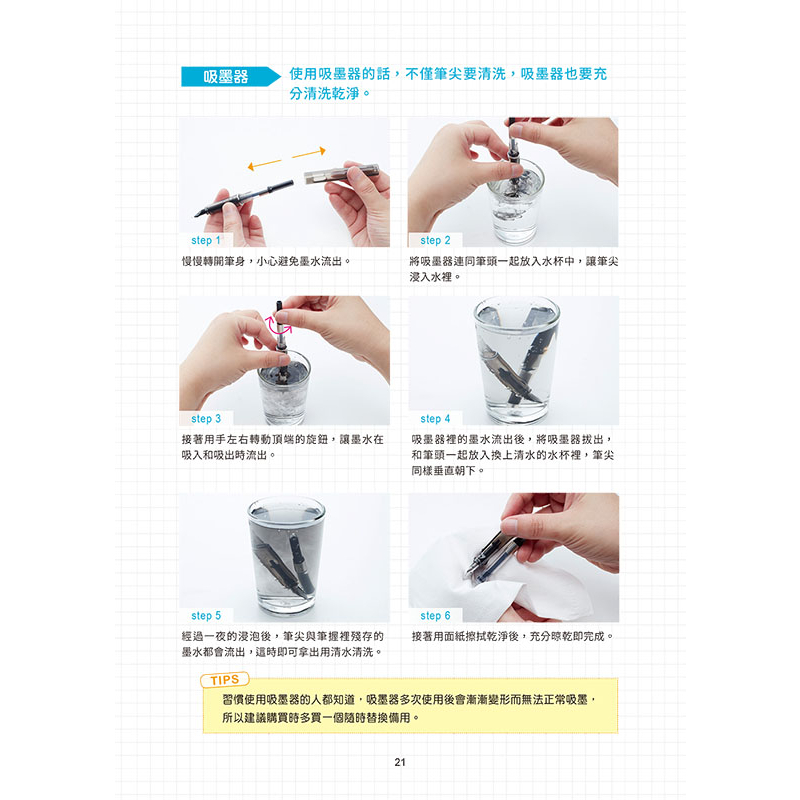 吸墨器

使用吸墨器的話，不僅筆尖要清洗，吸墨器也要充分清洗乾淨。

step 1

慢慢轉開筆身，小心避免墨水流出。

step 2

將吸墨器連同筆頭一起放入水杯中，讓筆尖浸入水裡。

step 3

接著用手左右轉動頂端的旋鈕，讓墨水在吸入和吸出時流出。

step 4

吸墨器裡的墨水流出後，將吸墨器拔出，和筆頭一起放入換上清水的水杯裡，筆尖同樣垂直朝下。

step 5

經過一夜的浸泡後，筆尖與筆握裡殘存的墨水都會流出，這時即可拿出用清水清洗。

step 6

接著用面紙擦拭乾淨後，充分晾乾即完成。

TIPS

習慣使用吸墨器的人都知道，吸墨器多次使用後會漸漸變形而無法正常吸墨，所以建議購買時多買一個隨時替換備用。

21