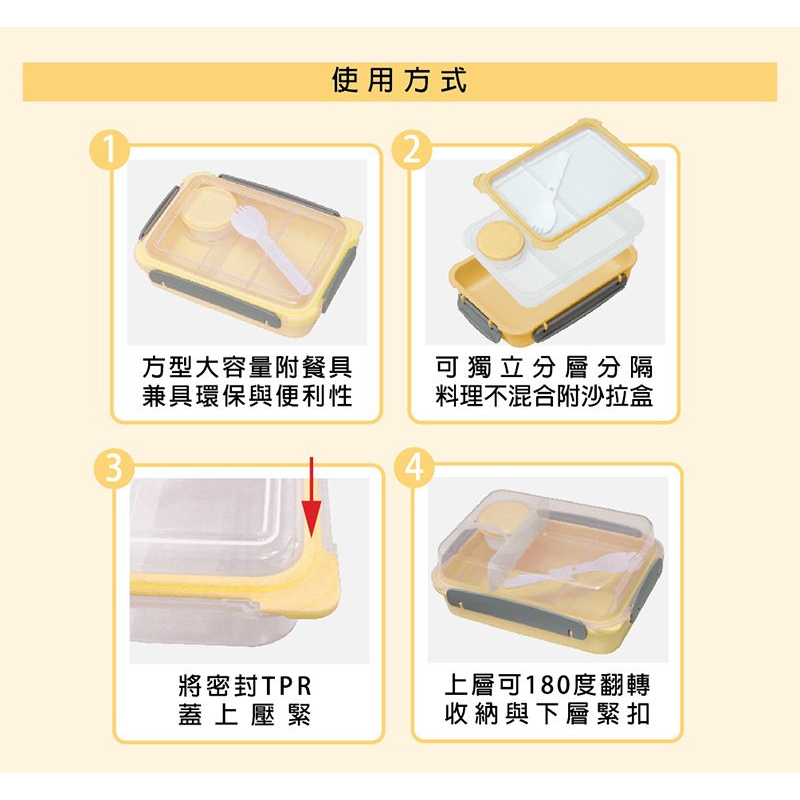 使用方式

1

方型大容量附餐具
兼具環保與便利性

2

可獨立分層分隔
料理不混合附沙拉盒

3

將密封TPR
蓋上壓緊

4

上層可180度翻轉
收納與下層緊扣