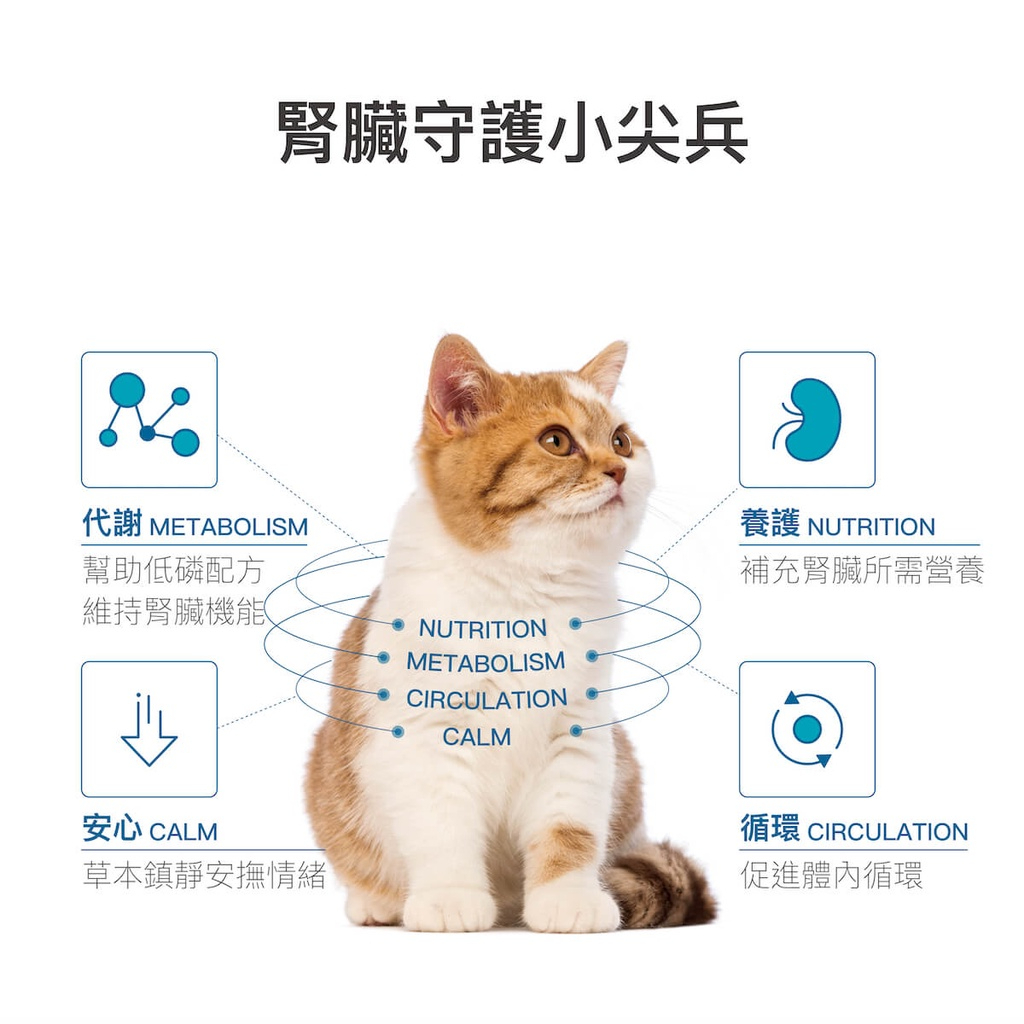 腎臟守護小尖兵

代謝 METABOLISM
幫助低磷配方
維持腎臟機能

安心 CALM
草本鎮靜安撫情緒

NUTRITION
METABOLISM
CIRCULATION
CALM

養護 NUTRITION
補充腎臟所需營養

循環 CIRCULATION
促進體內循環