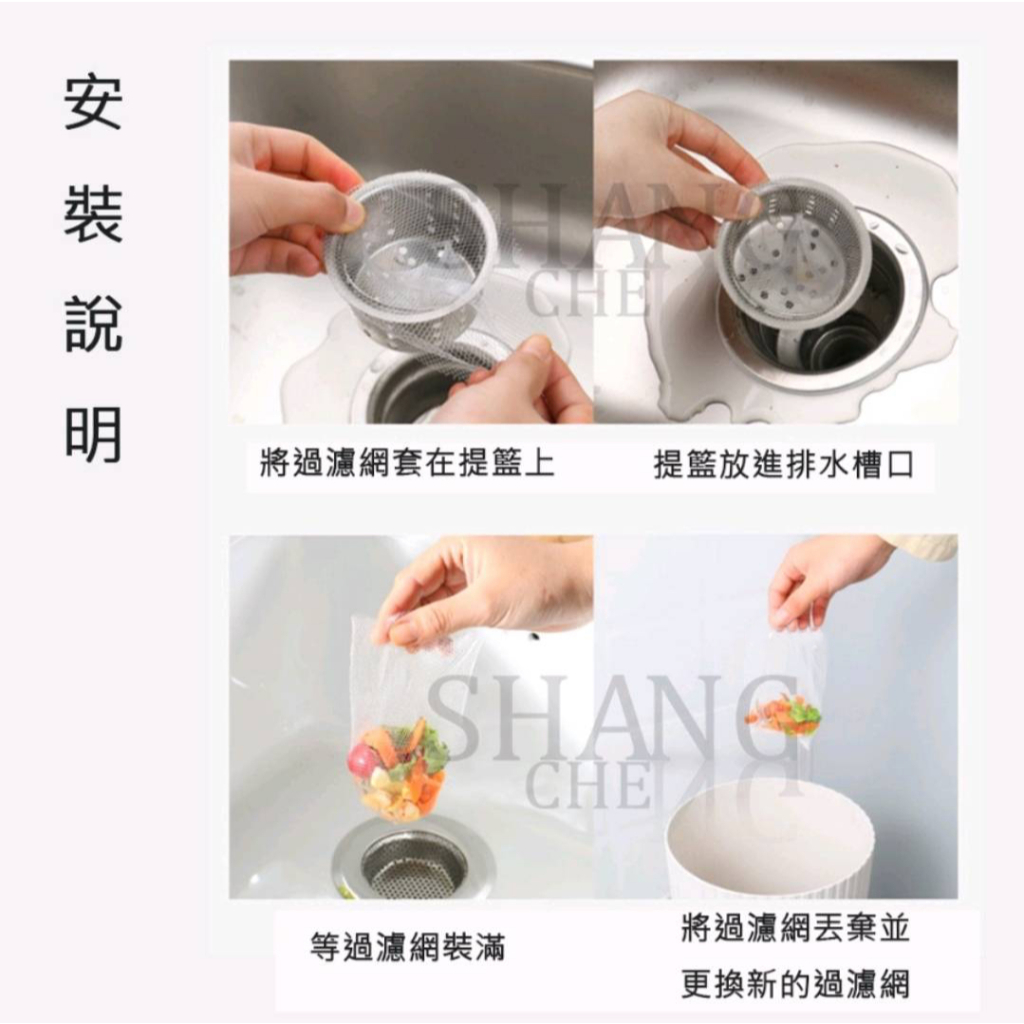 安裝說明

SHANG CHE

將過濾網套在提籃上

提籃放進排水槽口

SHANG CHE

等過濾網裝滿

將過濾網丟棄並更換新的過濾網