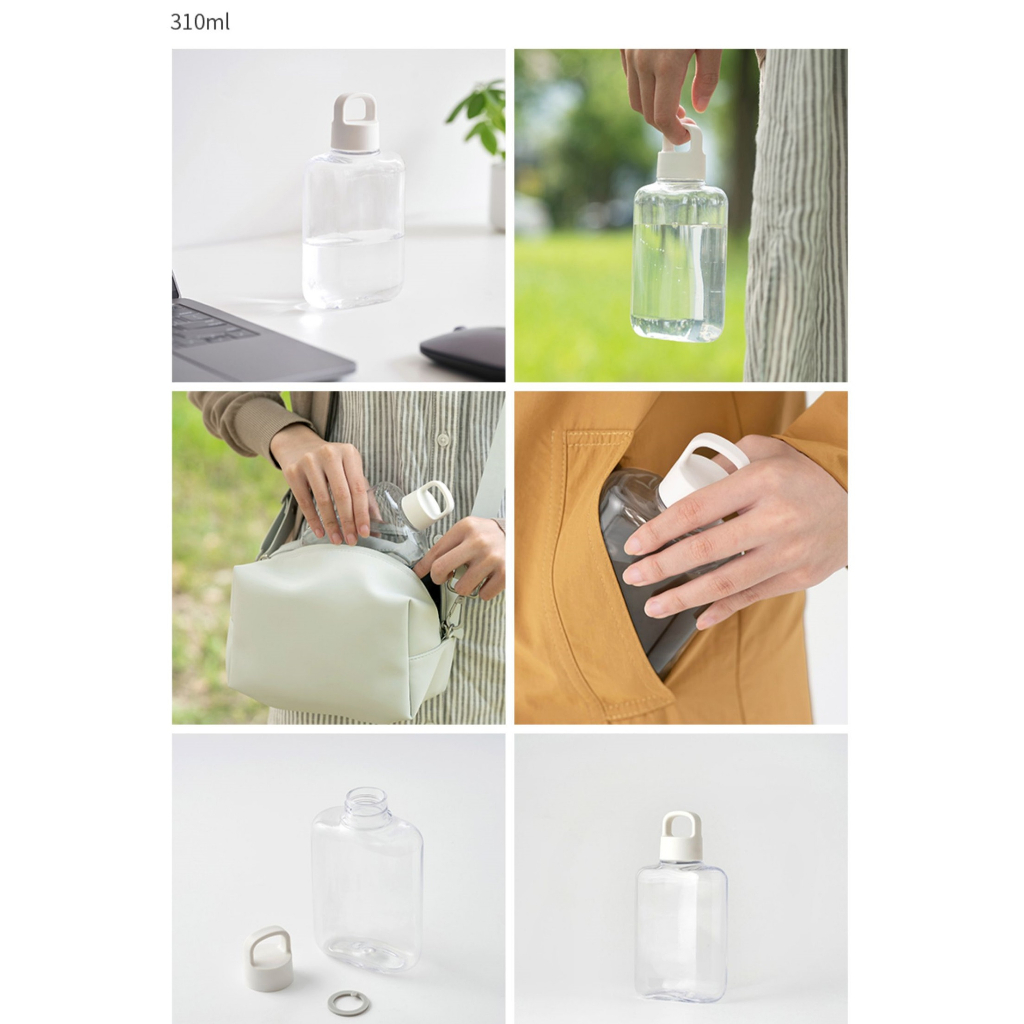 310ml