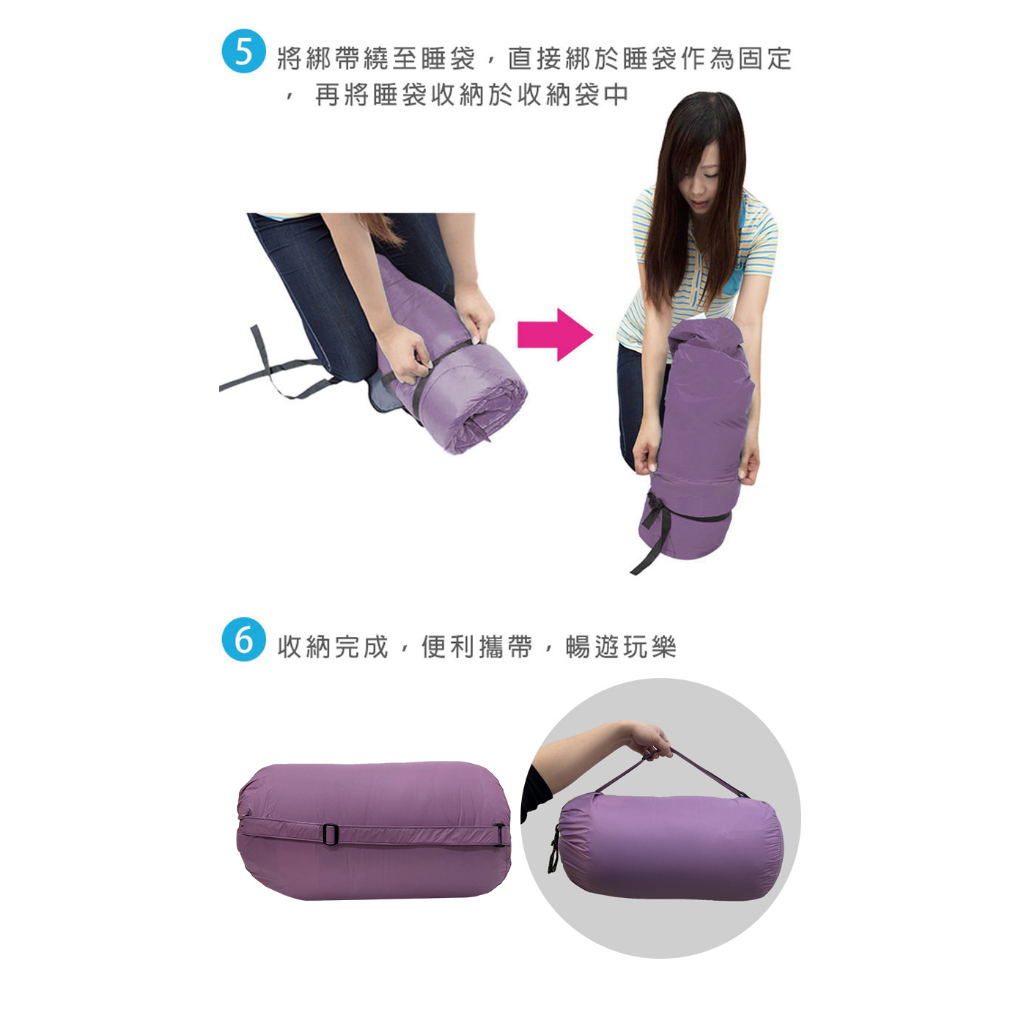 5 將綁帶繞至睡袋，直接綁於睡袋作為固定，再將睡袋收納於收納袋中

6 收納完成，便利攜帶，暢遊玩樂