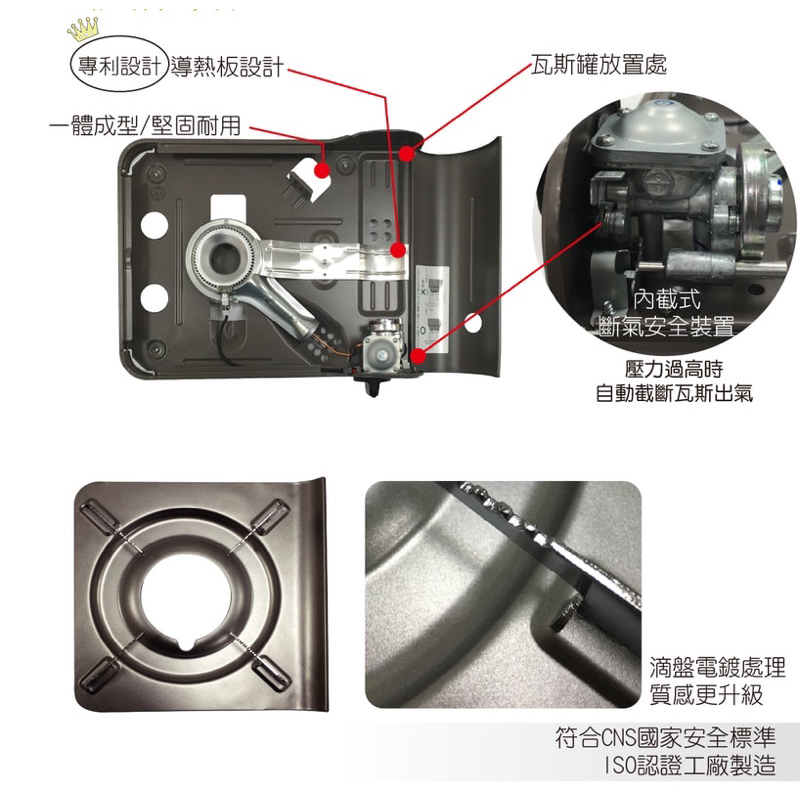 專利設計 導熱板設計

瓦斯罐放置處

一體成型/堅固耐用

內截式
斷氣安全裝置

壓力過高時
自動截斷瓦斯出氣

滴盤電鍍處理
質感更升級

符合CNS國家安全標準
ISO認證工廠製造