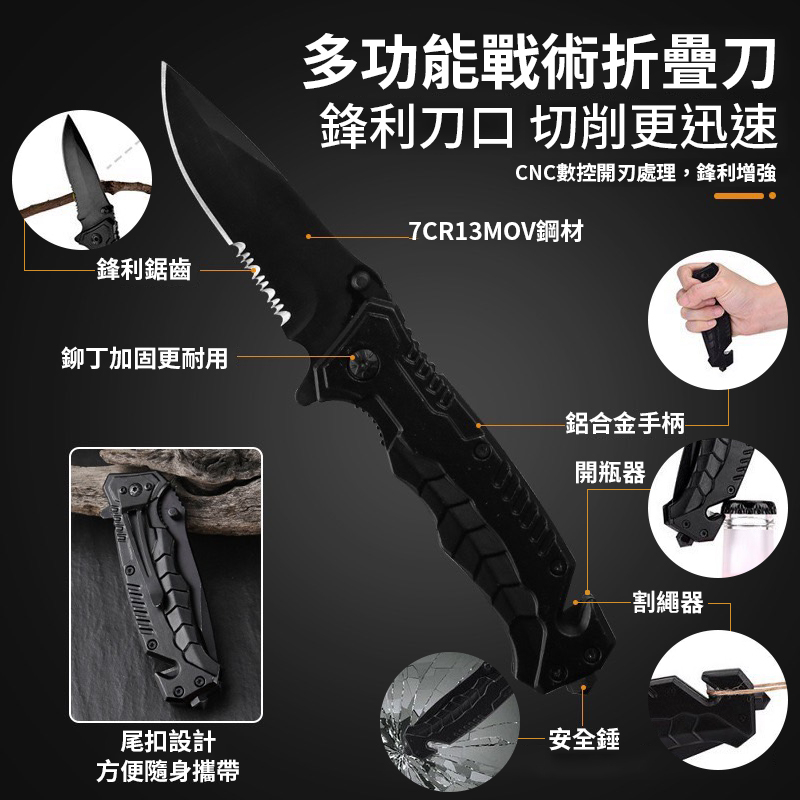 多功能戰術折疊刀
鋒利刀口 切削更迅速
CNC數控開刃處理，鋒利增強

7CR13MOV鋼材

鋒利鋸齒

鉚丁加固更耐用

鋁合金手柄

開瓶器

割繩器

安全錘

尾扣設計
方便隨身攜帶