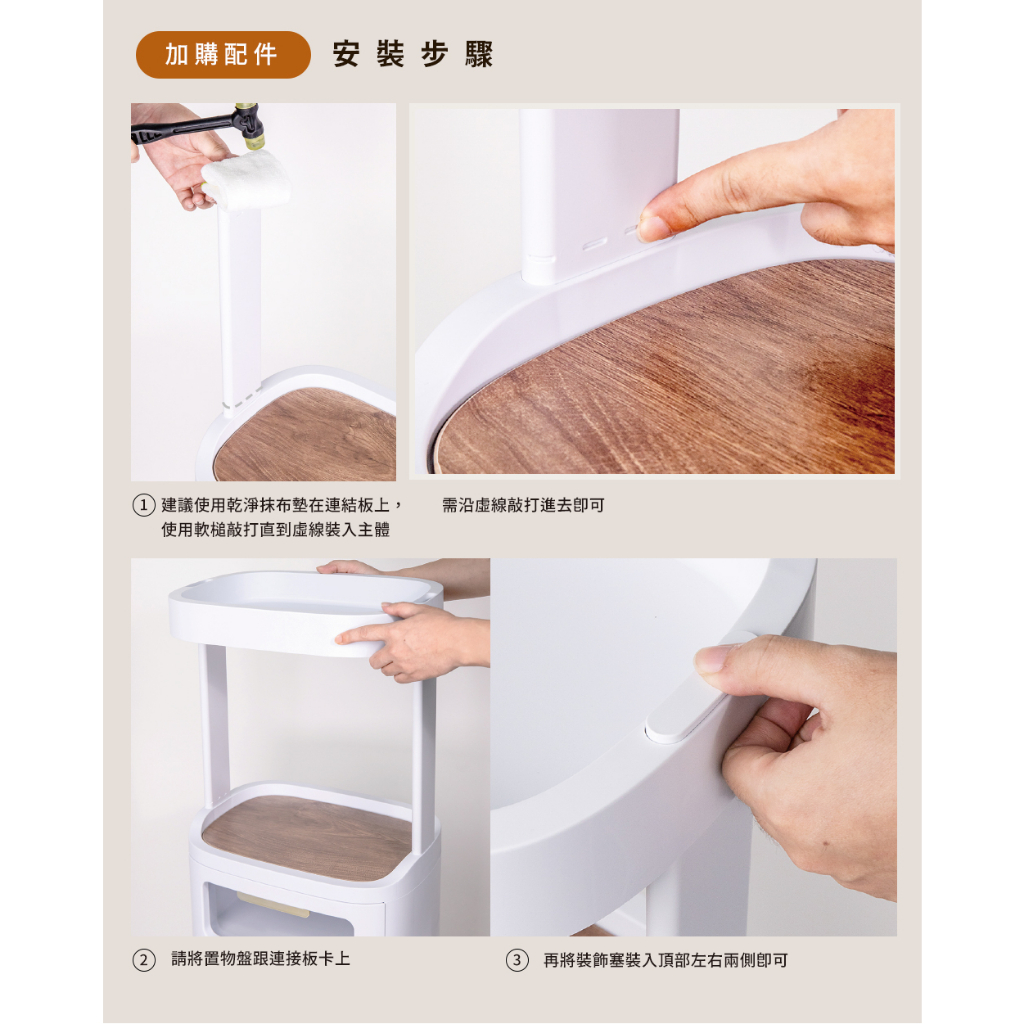 加購配件　安裝步驟

① 建議使用乾淨抹布墊在連結板上，使用軟槌敲打直到虛線裝入主體

需沿虛線敲打進去即可

② 請將置物盤跟連接板卡上

③ 再將裝飾塞裝入頂部左右兩側即可