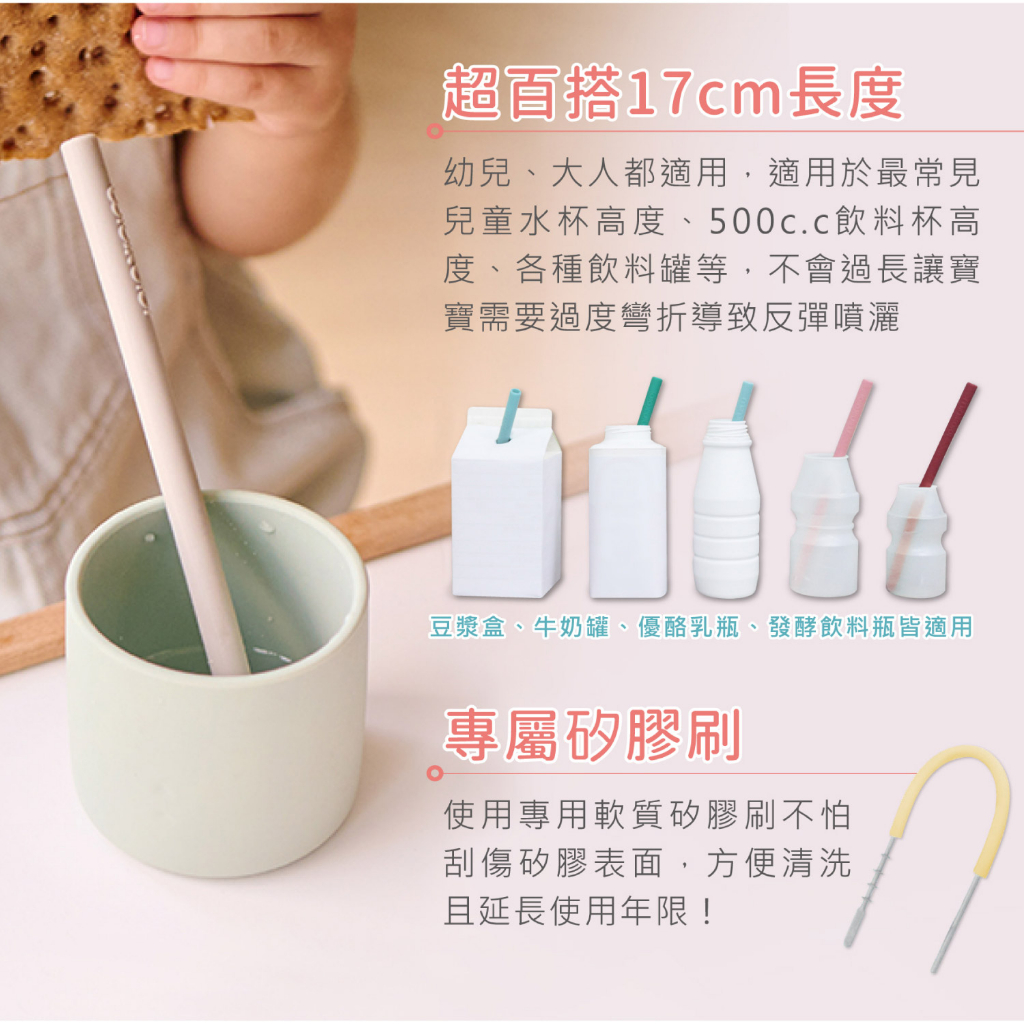 超百搭17cm長度

幼兒、大人都適用，適用於最常見兒童水杯高度、500c.c飲料杯高度、各種飲料罐等，不會過長讓寶寶需要過度彎折導致反彈噴灑

豆漿盒、牛奶罐、優酪乳瓶、發酵飲料瓶皆適用

專屬矽膠刷

使用專用軟質矽膠刷不怕刮傷矽膠表面，方便清洗且延長使用年限！