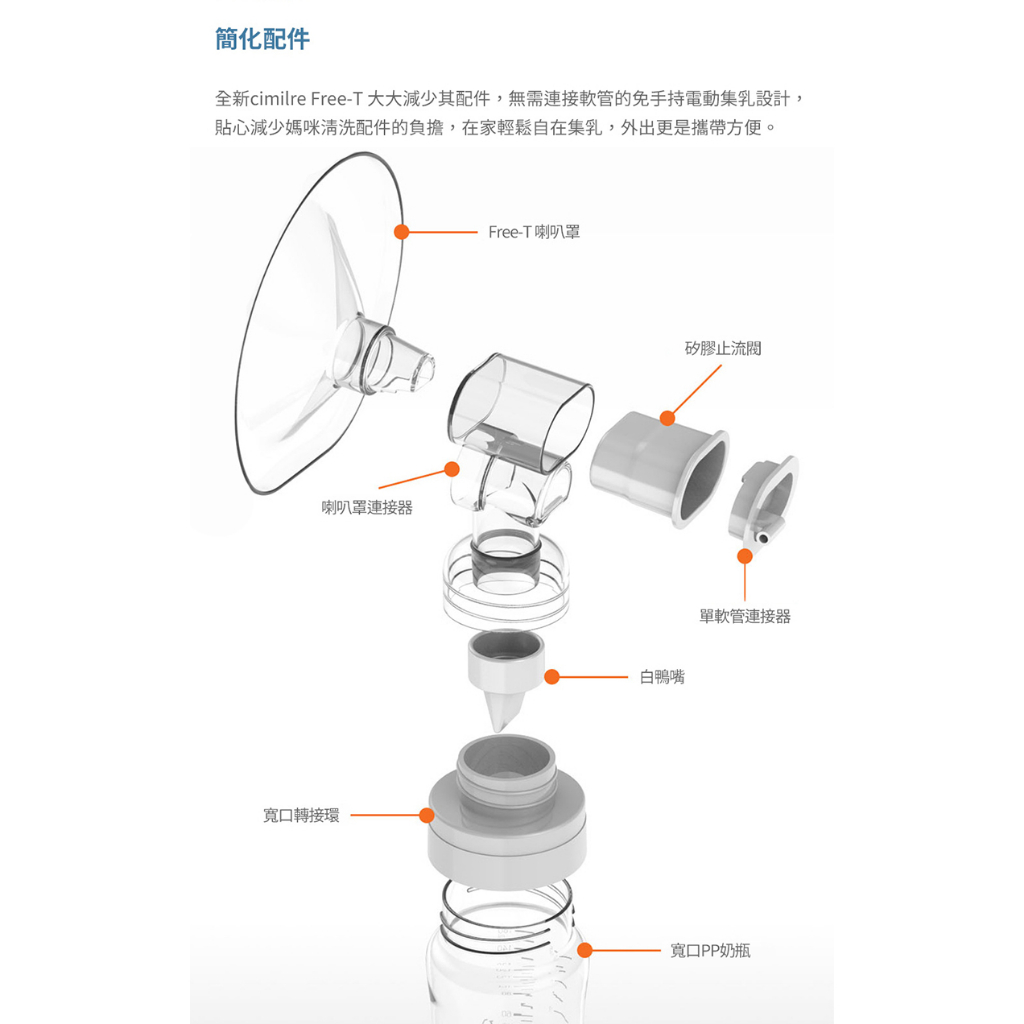 簡化配件

全新cimilre Free-T 大大減少其配件，無需連接軟管的免手持電動集乳設計，貼心減少媽咪清洗配件的負擔，在家輕鬆自在集乳，外出更是攜帶方便。

Free-T 喇叭罩

矽膠止流閥

喇叭罩連接器

單軟管連接器

白鴨嘴

寬口轉接環

寬口PP奶瓶